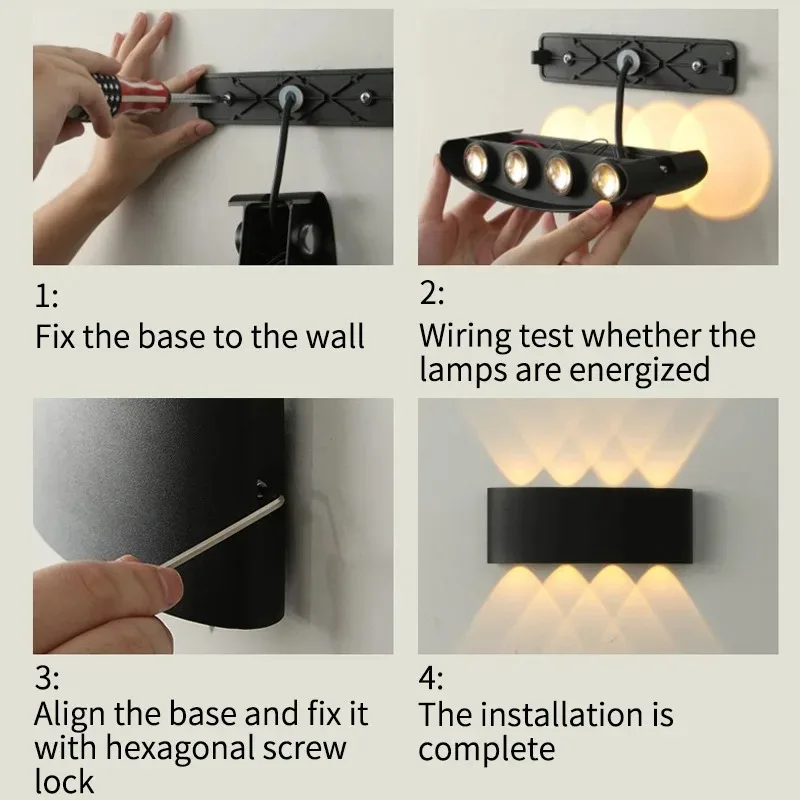 1:
Fix the base to the wall

2:
Wiring test whether the lamps are energized

3:
Align the base and fix it with hexagonal screw lock

4:
The installation is complete