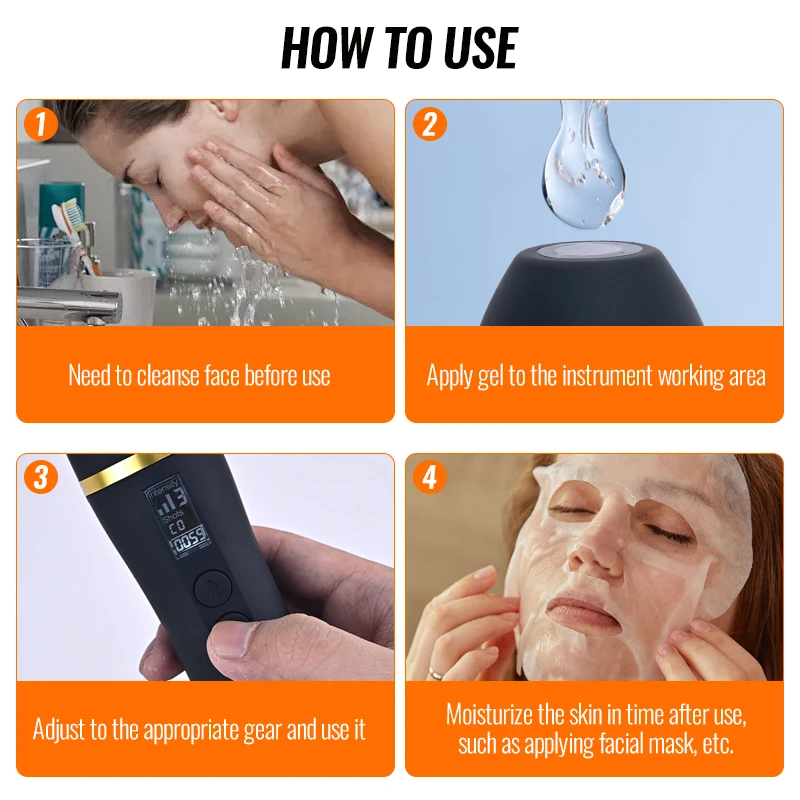 HOW TO USE

1

Need to cleanse face before use

2

Apply gel to the instrument working area

3

Intensity
3
Shots
C0
0059

Adjust to the appropriate gear and use it

4

Moisturize the skin in time after use, such as applying facial mask, etc.