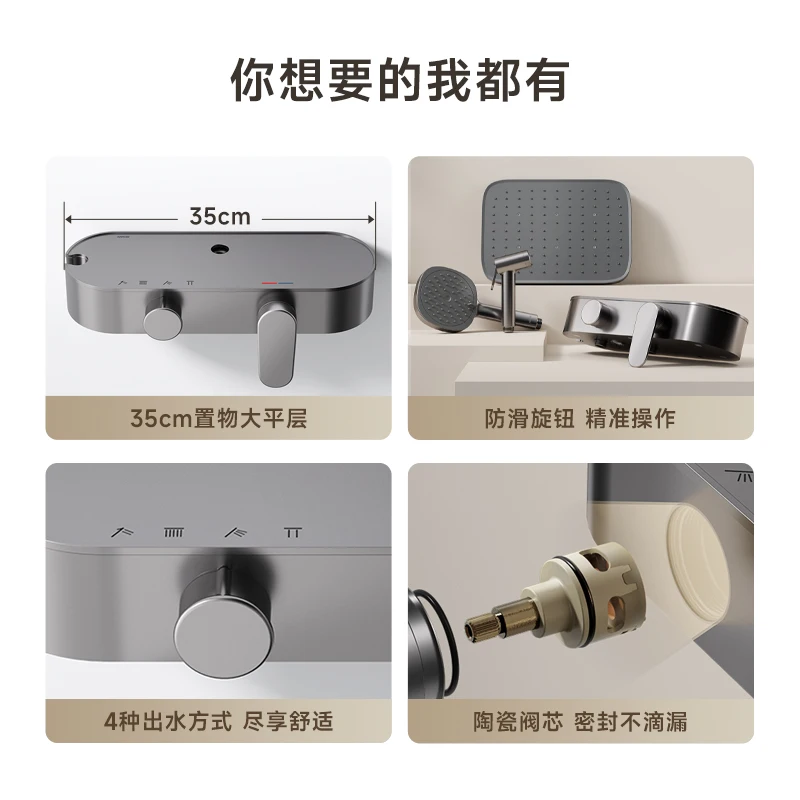 你想要的我都有

35cm

35cm置物大平层

防滑旋钮 精准操作

4种出水方式 尽享舒适

陶瓷阀芯 密封不滴漏