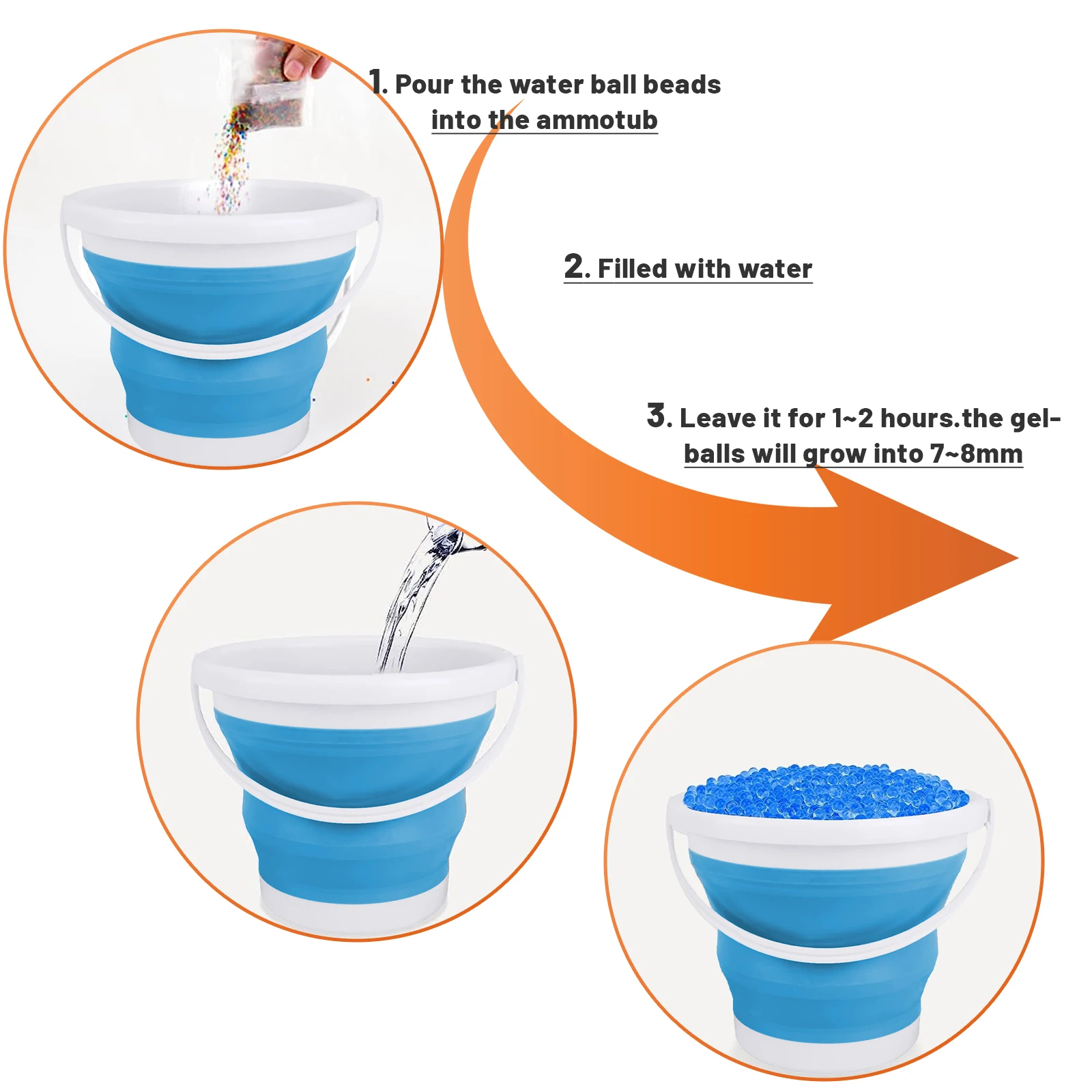 1. Pour the water ball beads into the ammotub

2. Filled with water

3. Leave it for 1~2 hours.the gel-balls will grow into 7~8mm