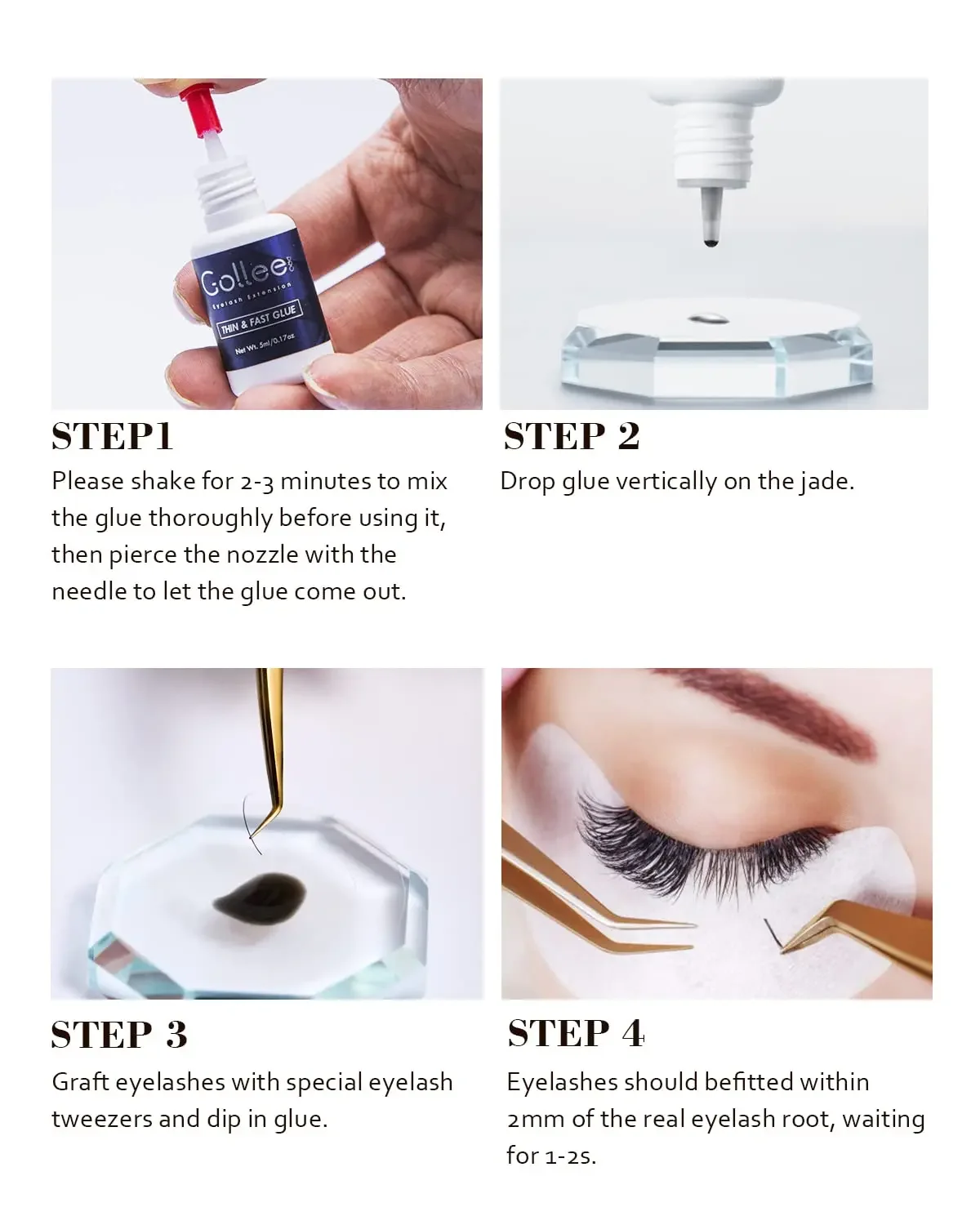 Gollee
Eyelash Extension
THIN & FAST GLUE
Net Wt. 5ml/0.17oz

STEP1
Please shake for 2-3 minutes to mix the glue thoroughly before using it, then pierce the nozzle with the needle to let the glue come out.

STEP 2
Drop glue vertically on the jade.

STEP 3
Graft eyelashes with special eyelash tweezers and dip in glue.

STEP 4
Eyelashes should befitted within 2mm of the real eyelash root, waiting for 1-2s.