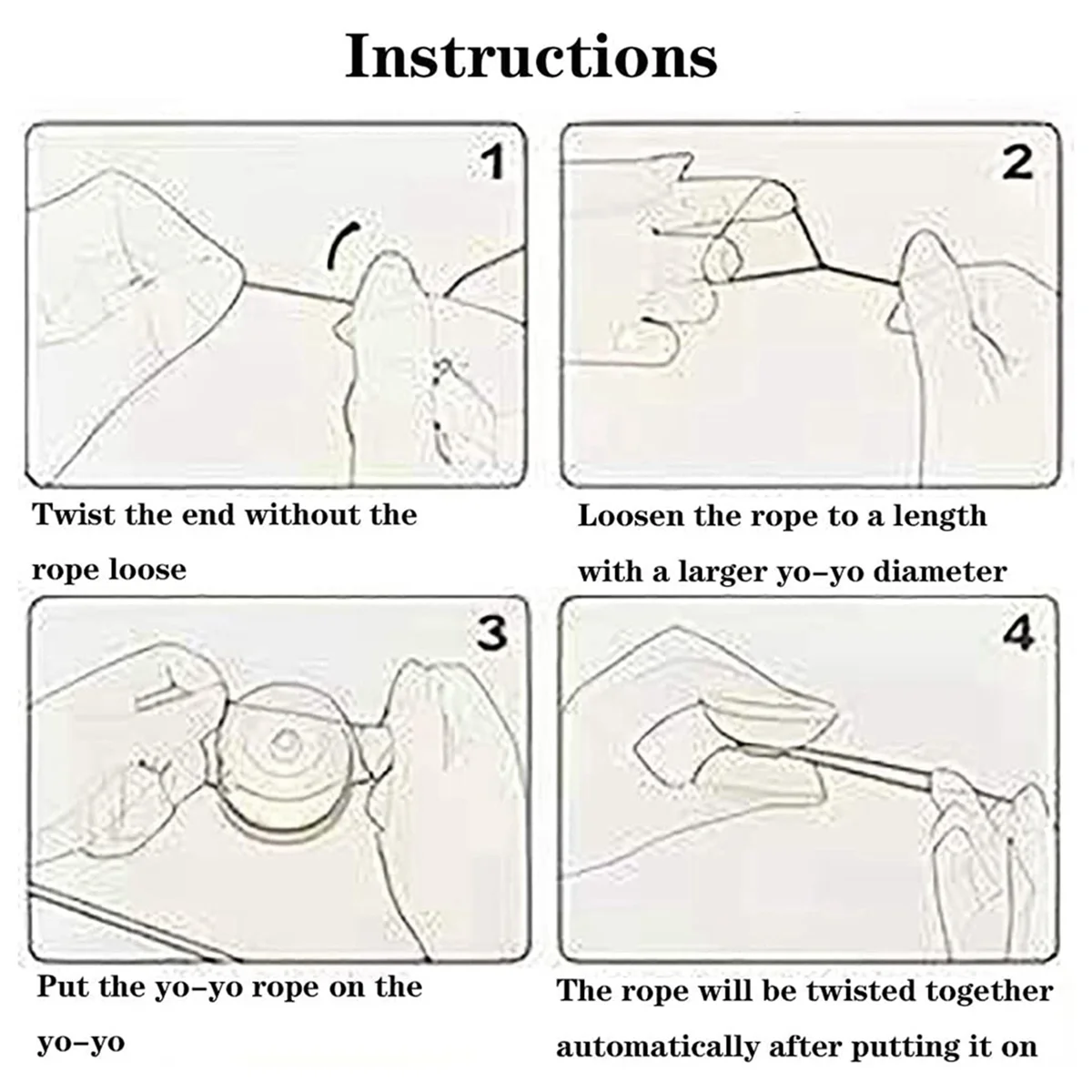 Instructions

1

Twist the end without the rope loose

2

Loosen the rope to a length with a larger yo-yo diameter

3

Put the yo-yo rope on the yo-yo

4

The rope will be twisted together automatically after putting it on