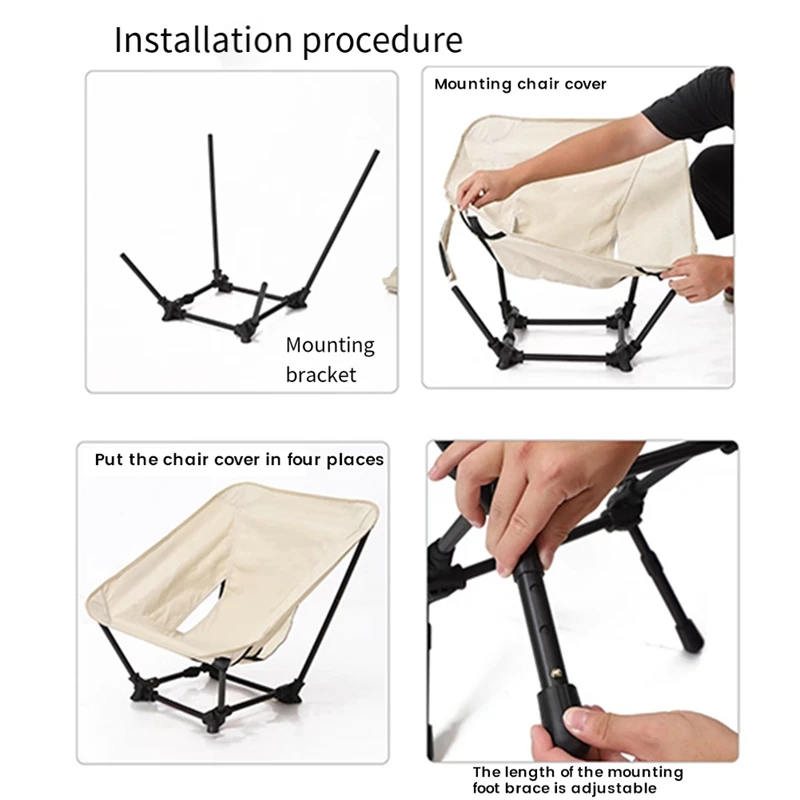 Installation procedure

Mounting bracket

Mounting chair cover

Put the chair cover in four places

The length of the mounting foot brace is adjustable