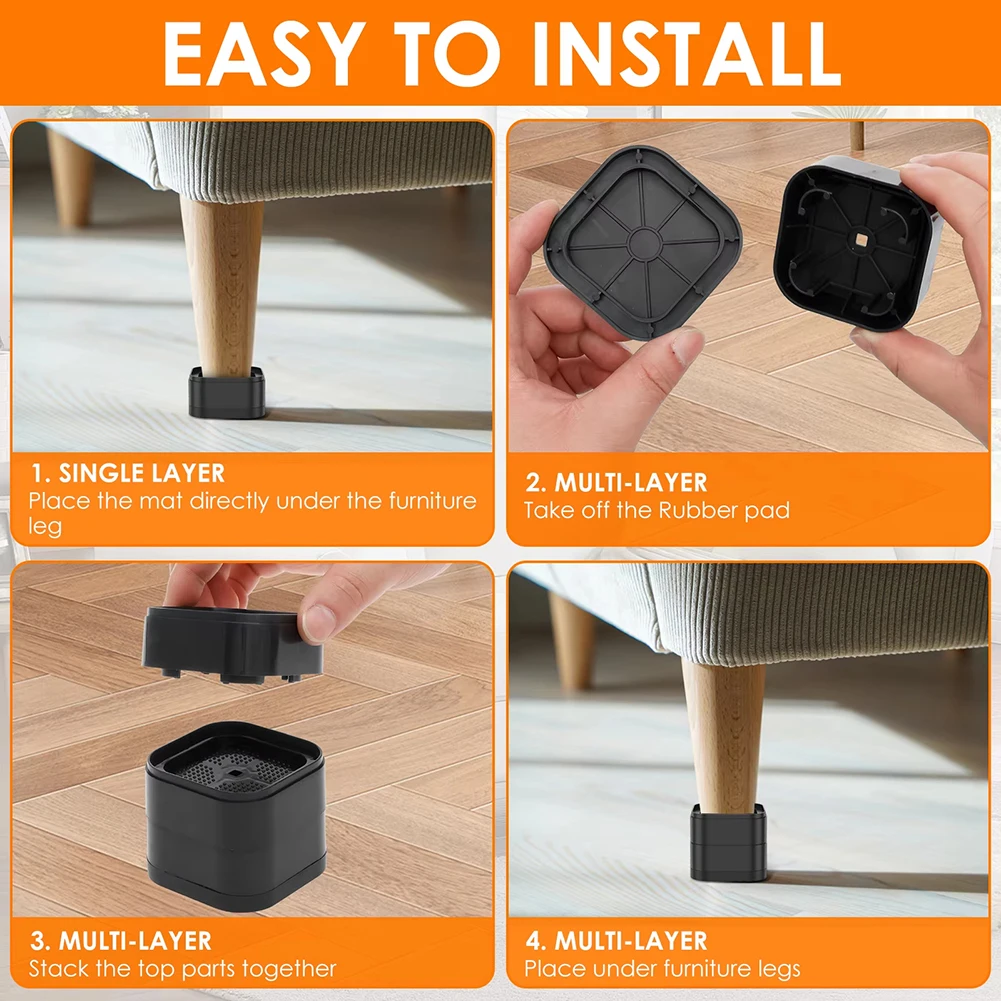 EASY TO INSTALL

1. SINGLE LAYER
Place the mat directly under the furniture leg

2. MULTI-LAYER
Take off the Rubber pad

3. MULTI-LAYER
Stack the top parts together

4. MULTI-LAYER
Place under furniture legs