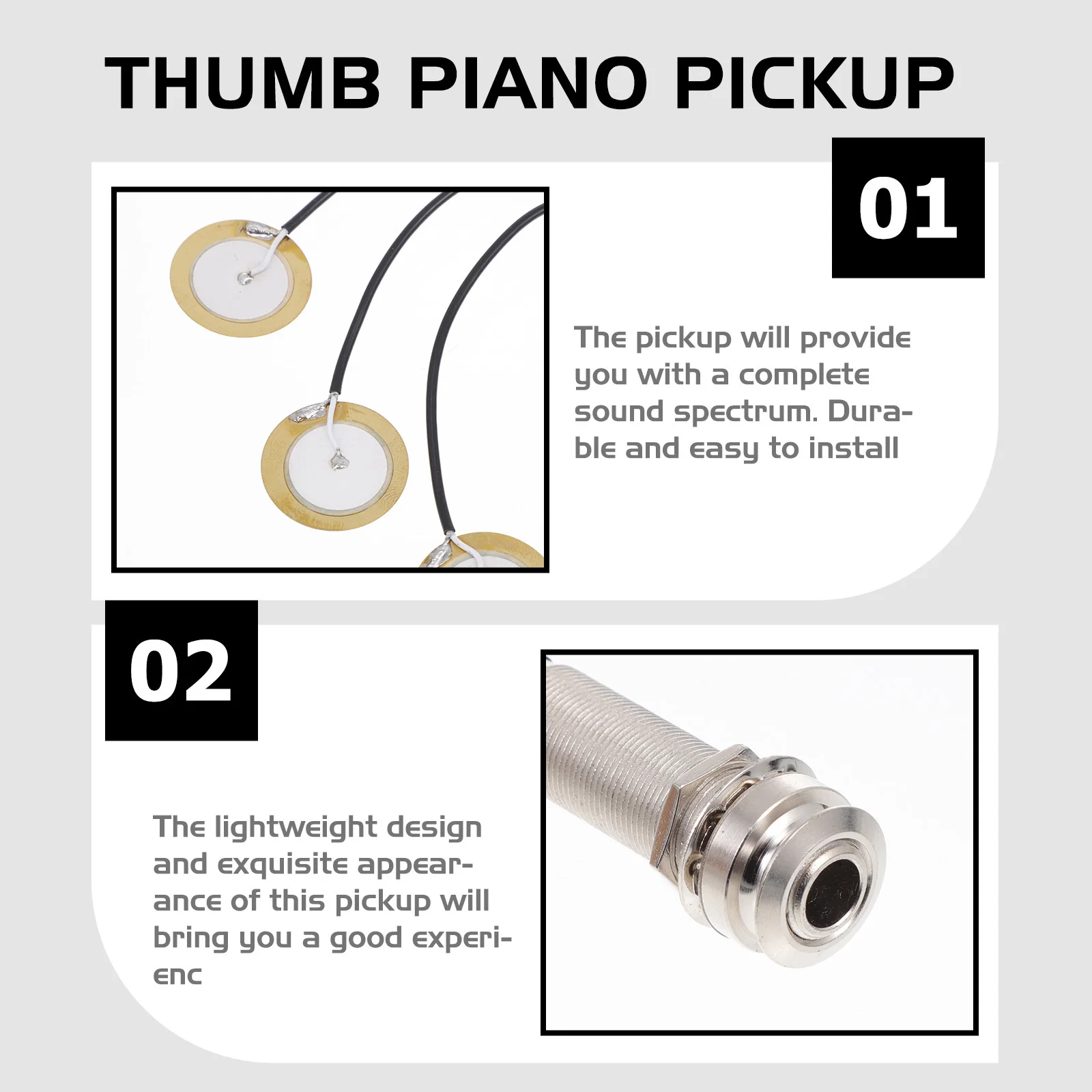 THUMB PIANO PICKUP

01

The pickup will provide you with a complete sound spectrum. Durable and easy to install

02

The lightweight design and exquisite appearance of this pickup will bring you a good experienc