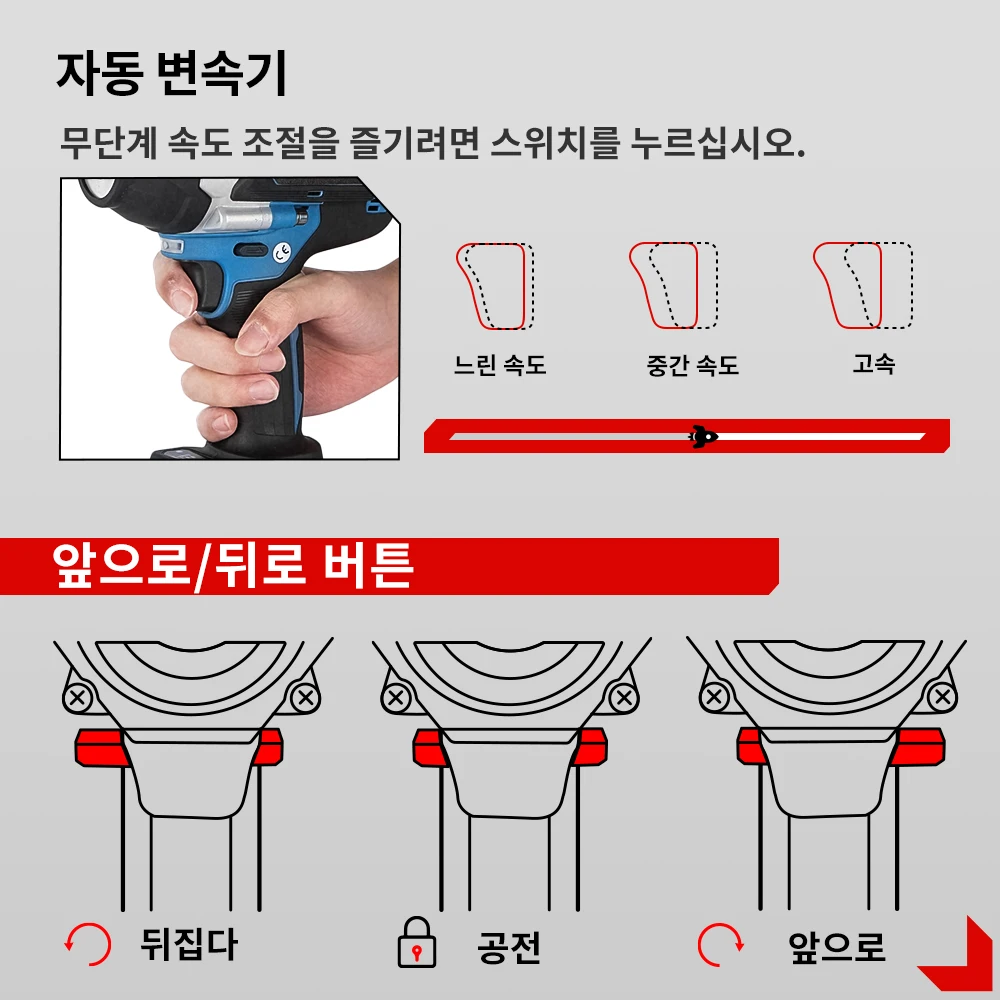 자동 변속기

무단계 속도 조절을 즐기려면 스위치를 누르십시오.

느린 속도

중간 속도

고속

앞으로/뒤로 버튼

뒤집다

공전

앞으로