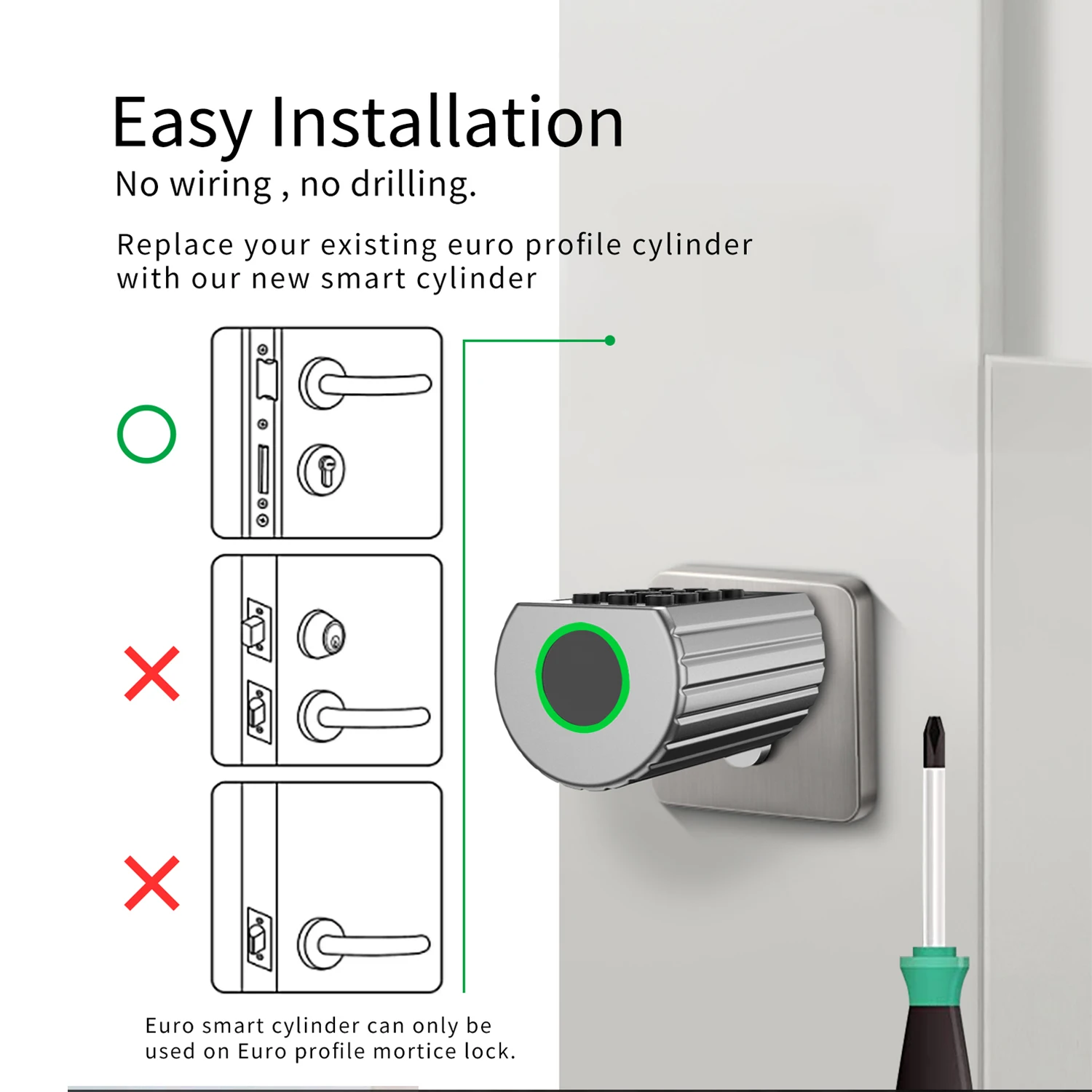 Easy Installation
No wiring , no drilling.

Replace your existing euro profile cylinder with our new smart cylinder

Euro smart cylinder can only be used on Euro profile mortice lock.