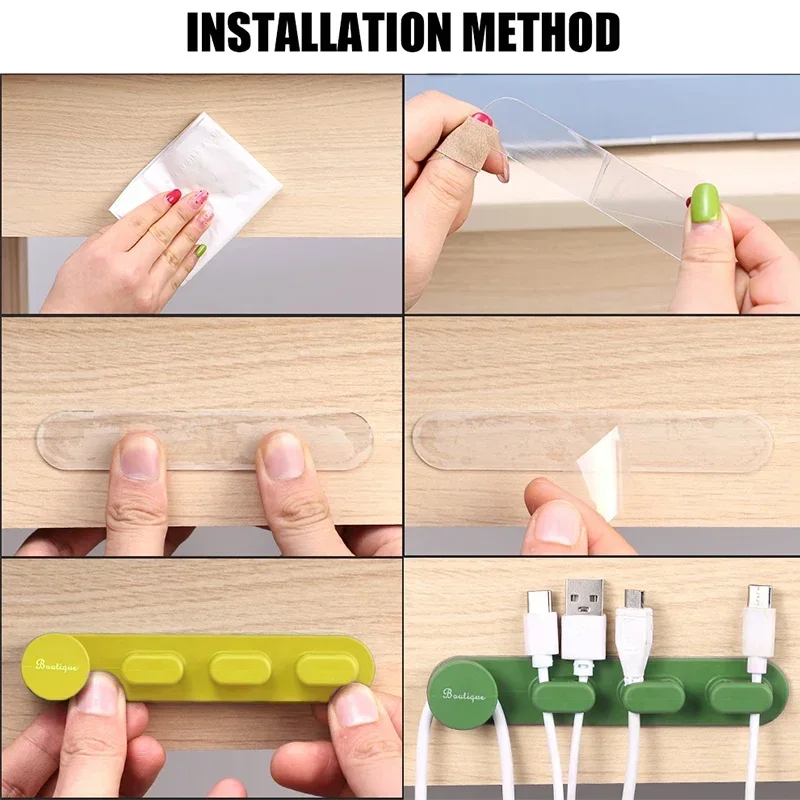 INSTALLATION METHOD

Boutique

Boutique