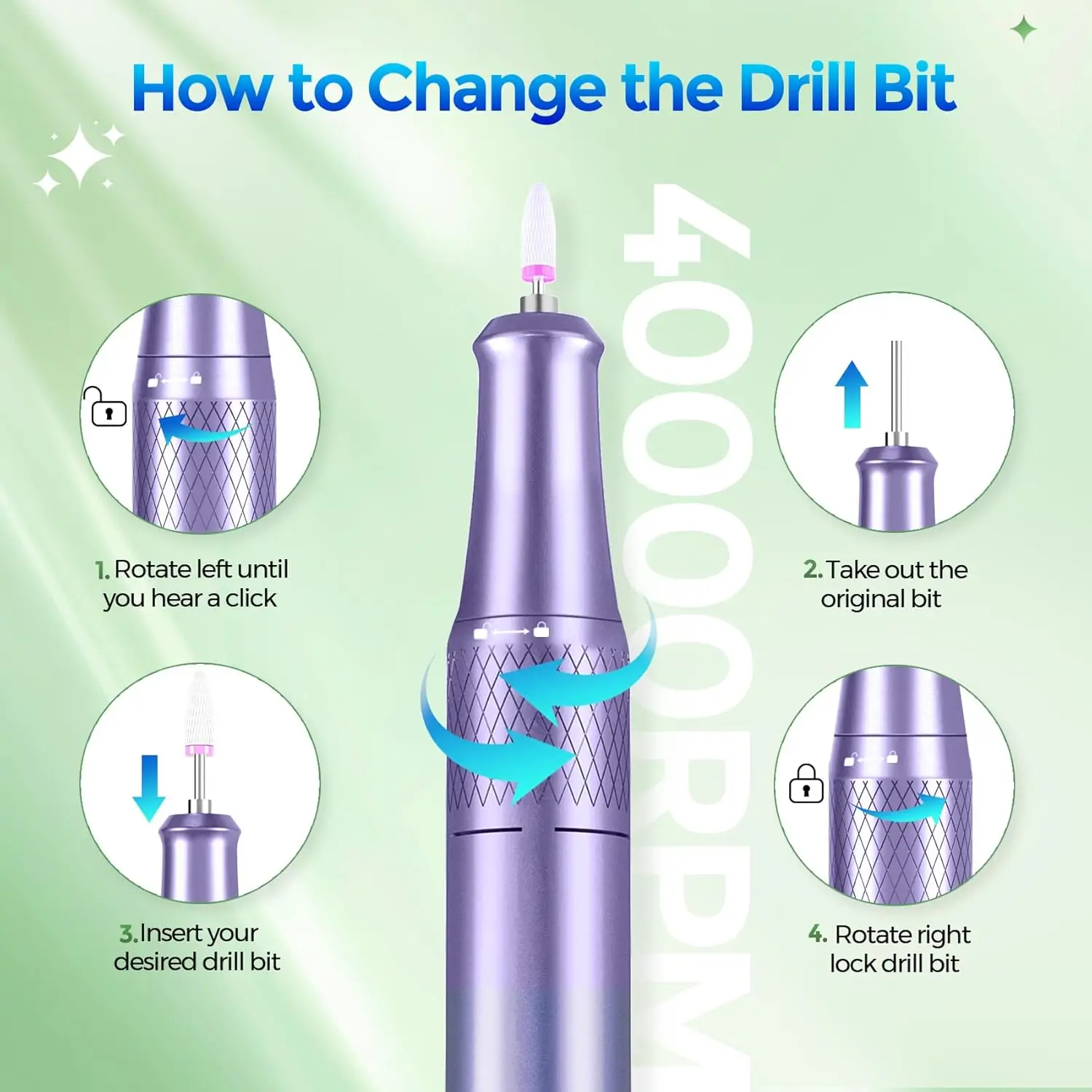 How to Change the Drill Bit

40000RPM

1. Rotate left until you hear a click

2. Take out the original bit

3. Insert your desired drill bit

4. Rotate right lock drill bit