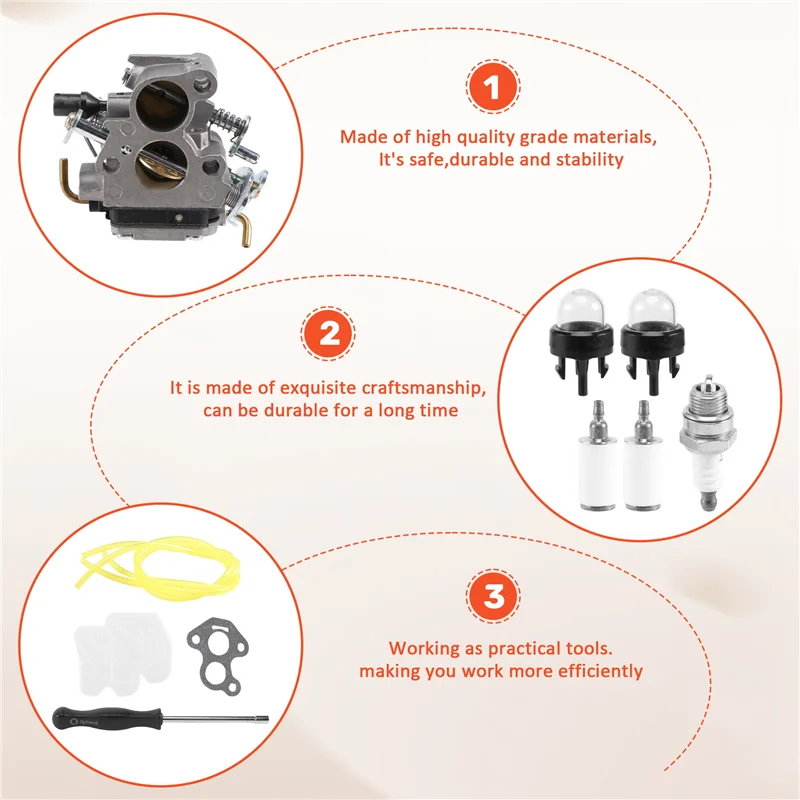 1

Made of high quality grade materials, It's safe,durable and stability

2

It is made of exquisite craftsmanship, can be durable for a long time

3

Working as practical tools. making you work more efficiently