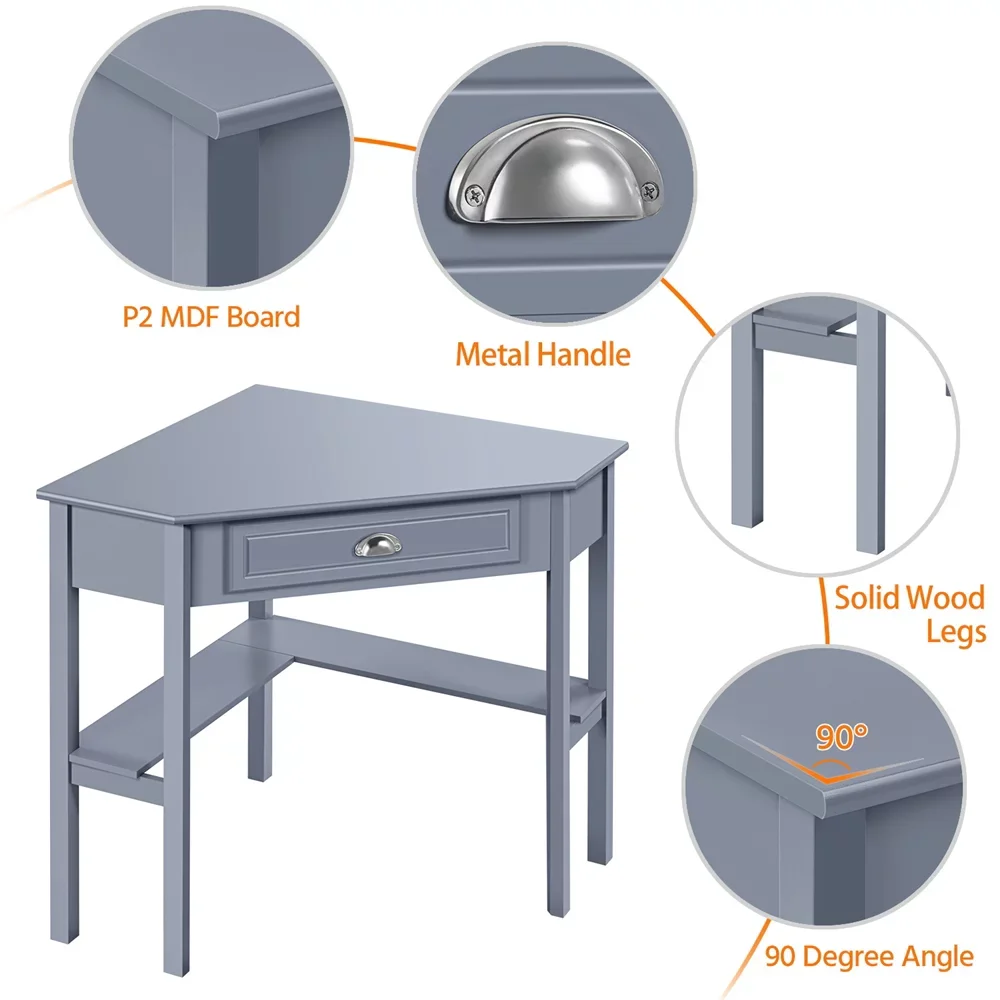 P2 MDF Board

Metal Handle

Solid Wood Legs

90°

90 Degree Angle