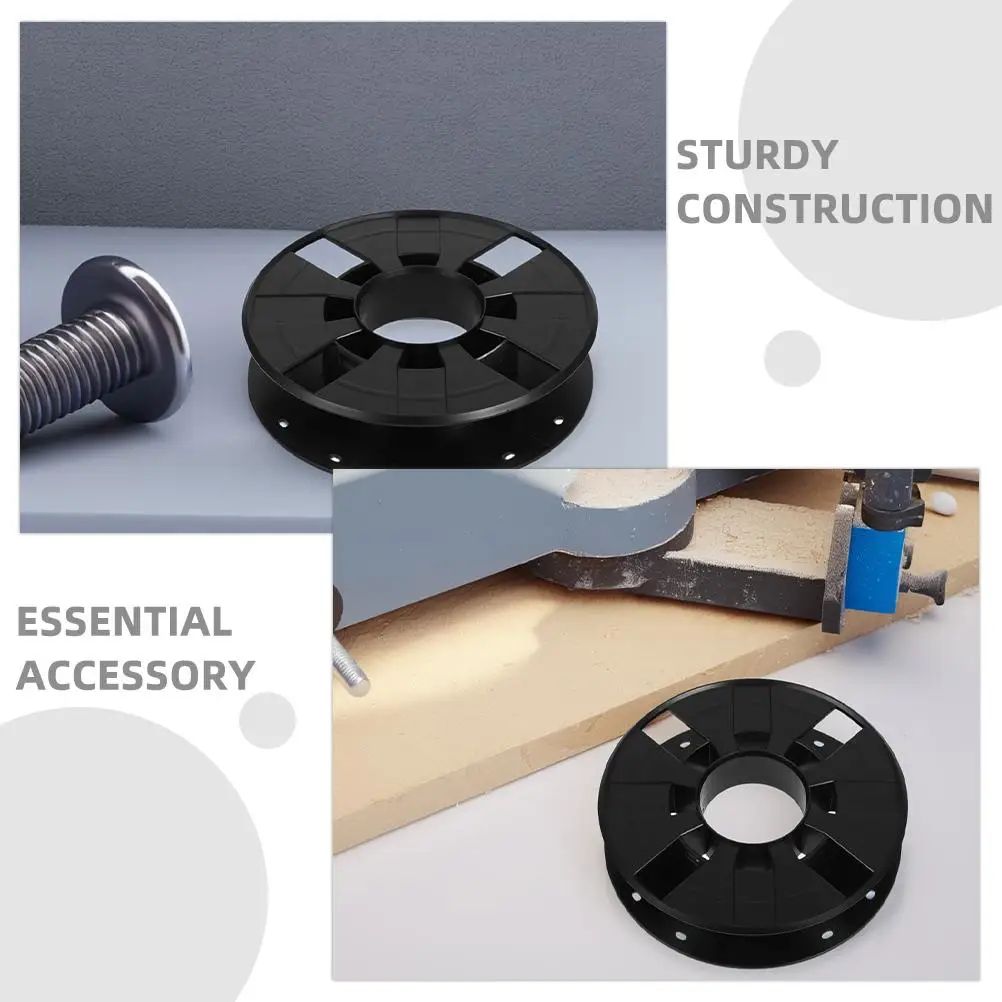 STURDY
CONSTRUCTION

ESSENTIAL
ACCESSORY