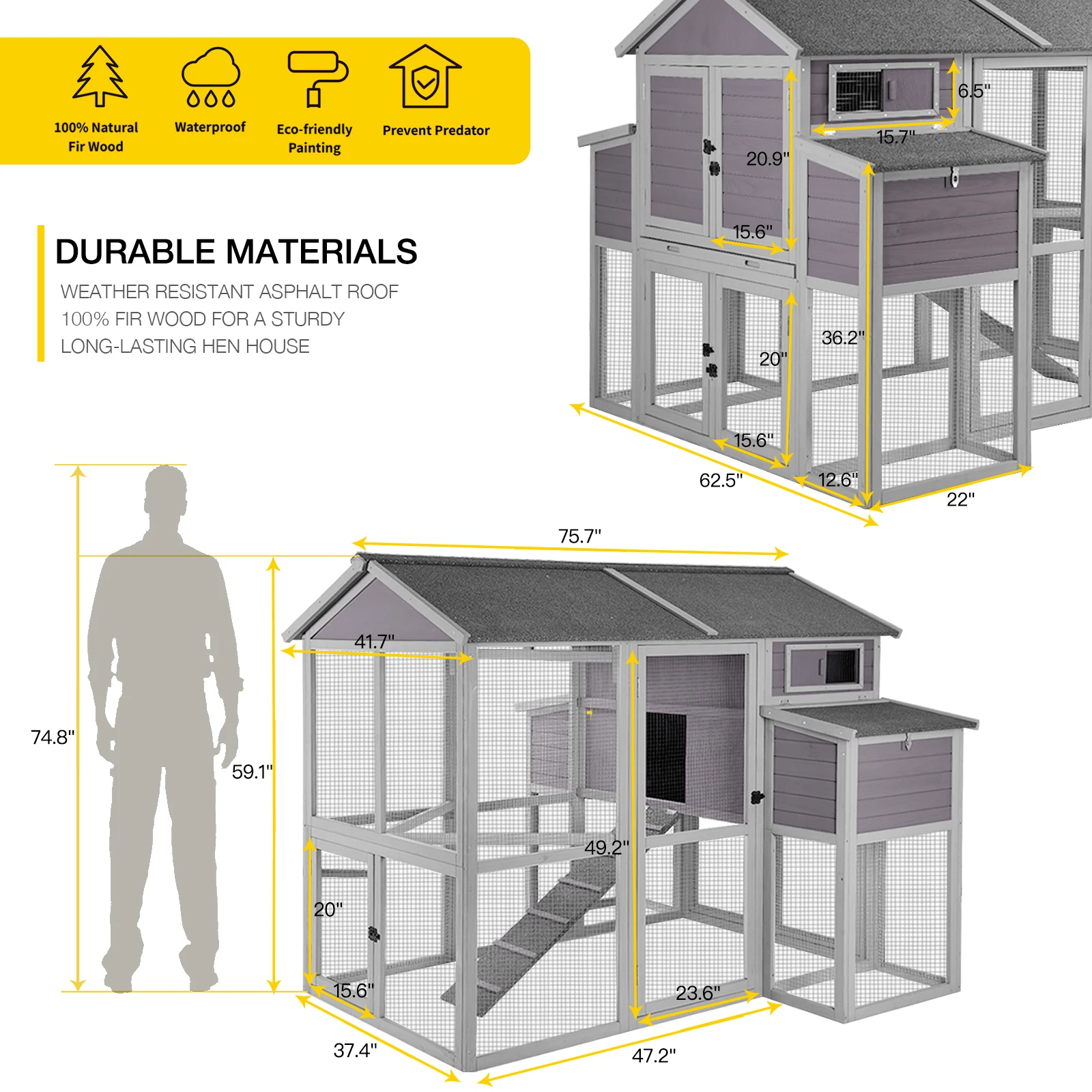 100% Natural Fir Wood

Waterproof

Eco-friendly Painting

Prevent Predator

DURABLE MATERIALS

WEATHER RESISTANT ASPHALT ROOF
100% FIR WOOD FOR A STURDY
LONG-LASTING HEN HOUSE

6.5"
15.7"
20.9"
15.6"
36.2"
20"
15.6"
62.5"
12.6"
22"

75.7"
41.7"
74.8"
59.1"
49.2"
20"
15.6"
23.6"
37.4"
47.2"