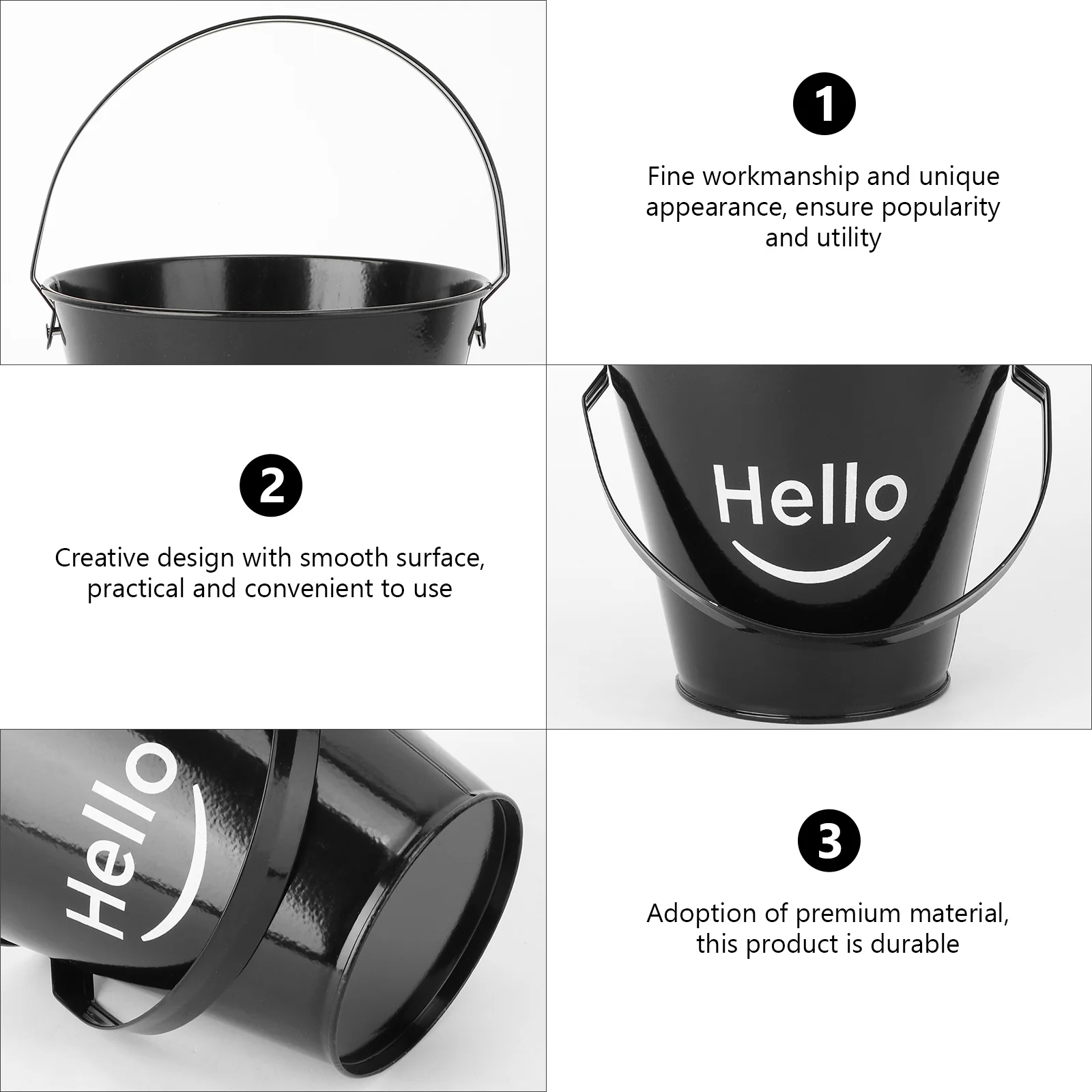 1

Fine workmanship and unique appearance, ensure popularity and utility

2

Creative design with smooth surface, practical and convenient to use

Hello

Hello

3

Adoption of premium material, this product is durable