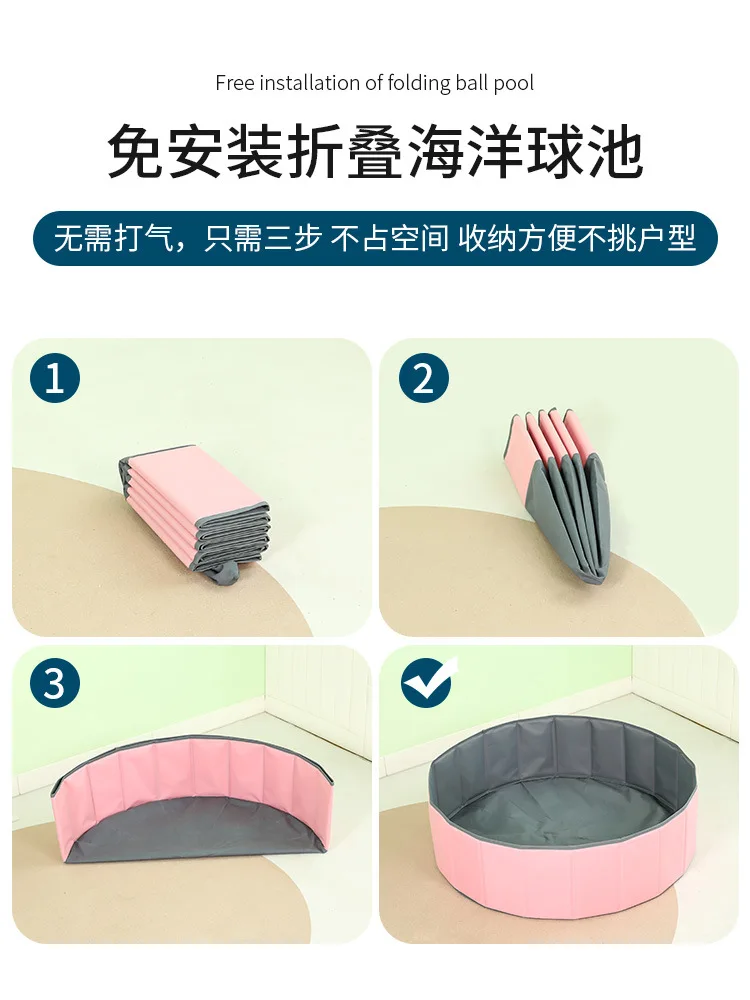 Free installation of folding ball pool

免安装折叠海洋球池

无需打气，只需三步 不占空间 收纳方便不挑户型

1

2

3