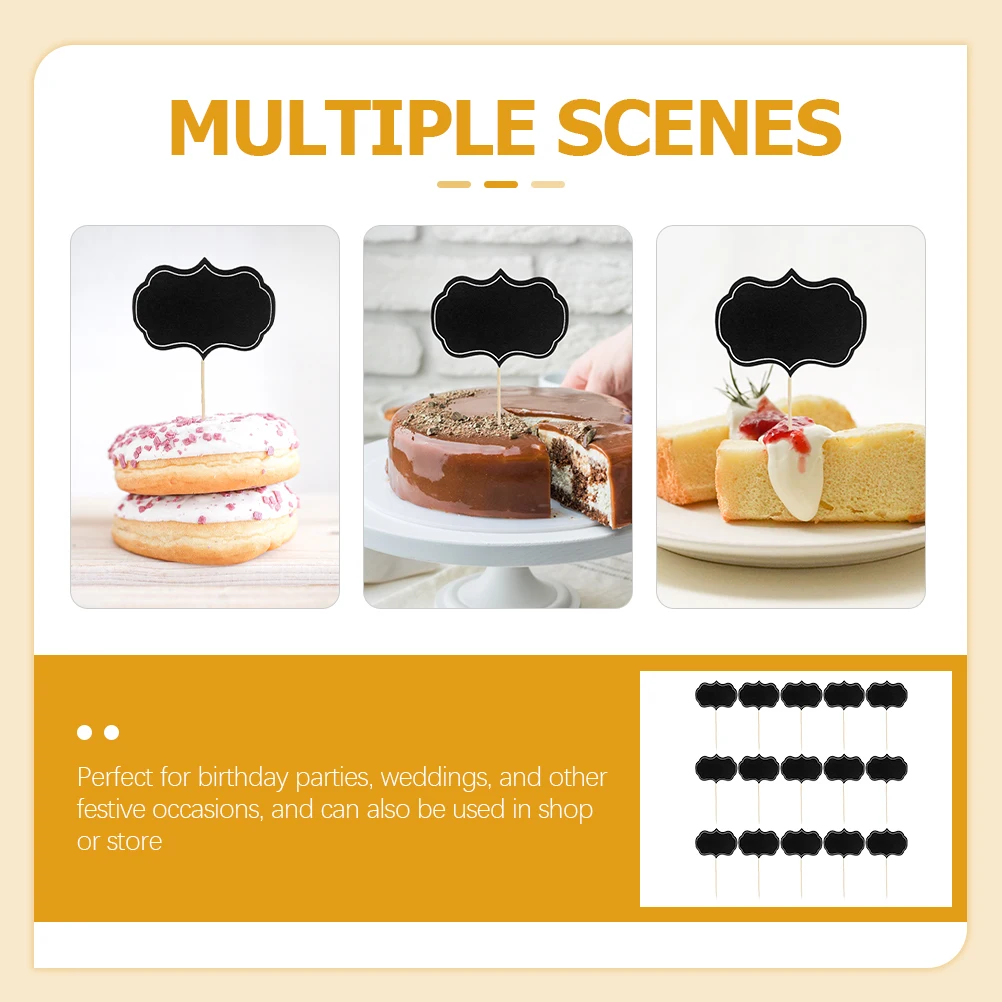 MULTIPLE SCENES

Perfect for birthday parties, weddings, and other festive occasions, and can also be used in shop or store