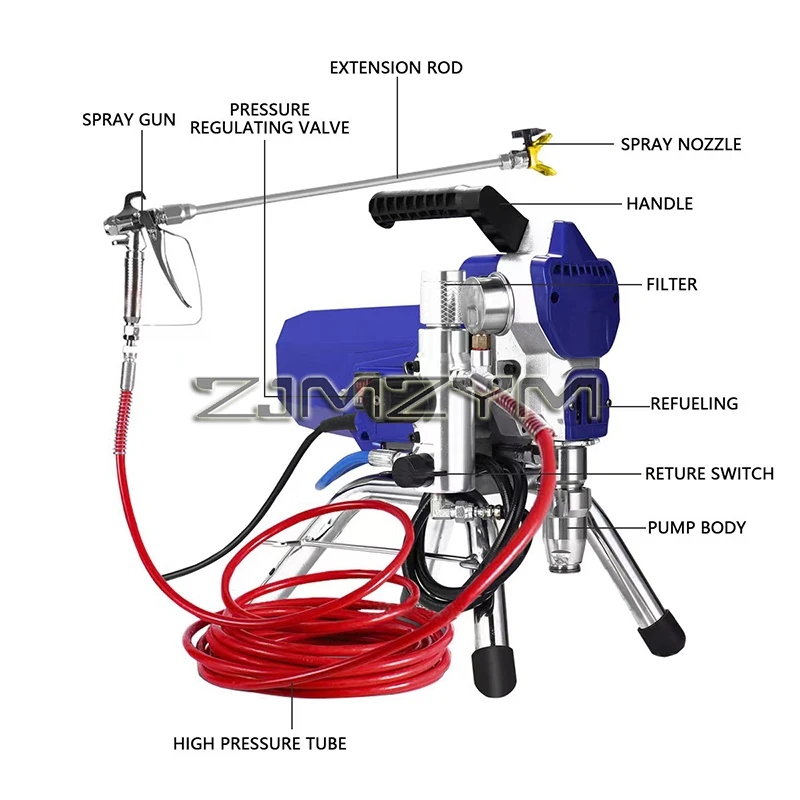 EXTENSION ROD

SPRAY GUN

PRESSURE REGULATING VALVE

SPRAY NOZZLE

HANDLE

FILTER

ZJMZYM

REFUELING

RETURE SWITCH

PUMP BODY

HIGH PRESSURE TUBE