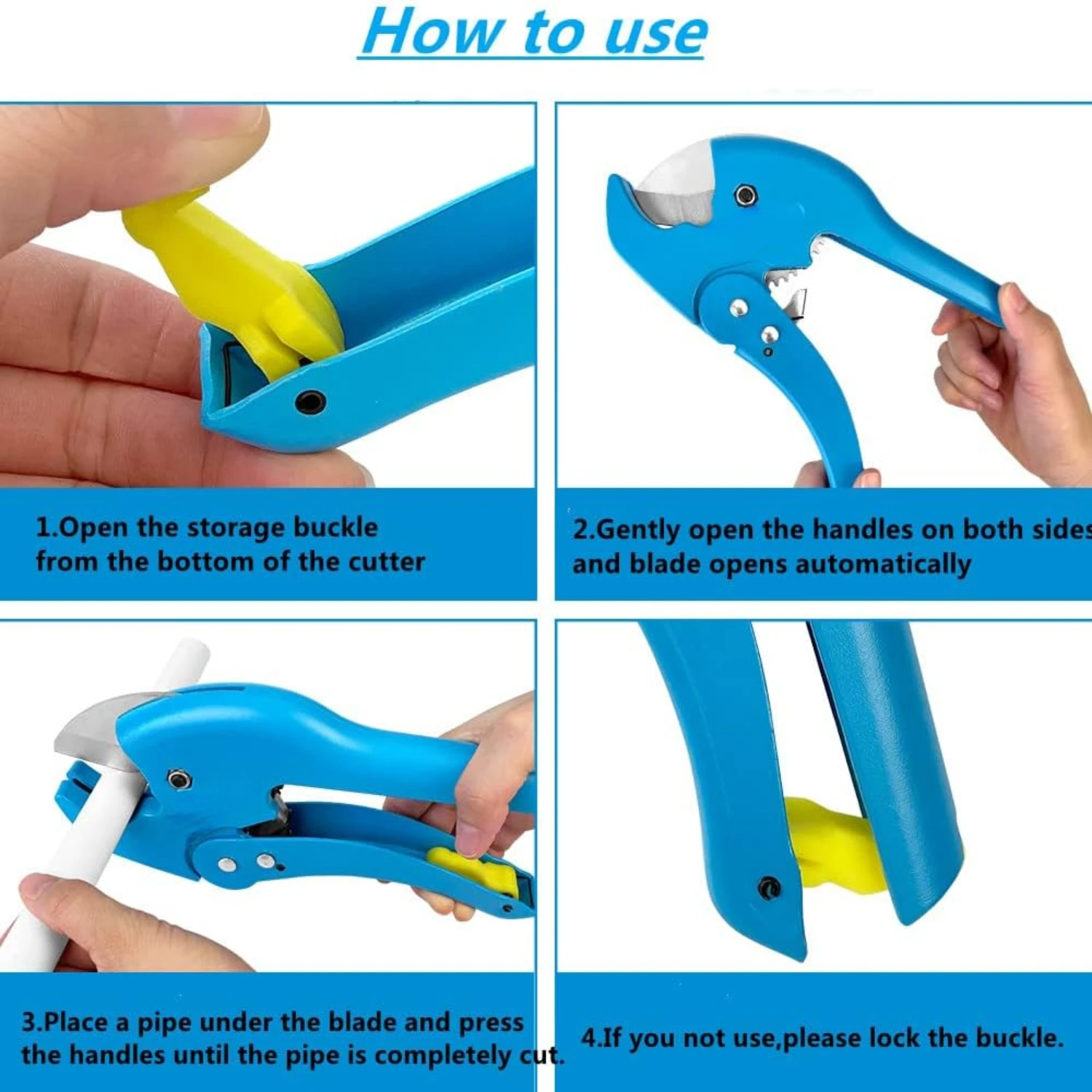 How to use

1.Open the storage buckle from the bottom of the cutter

2.Gently open the handles on both sides and blade opens automatically

3.Place a pipe under the blade and press the handles until the pipe is completely cut.

4.If you not use,please lock the buckle.