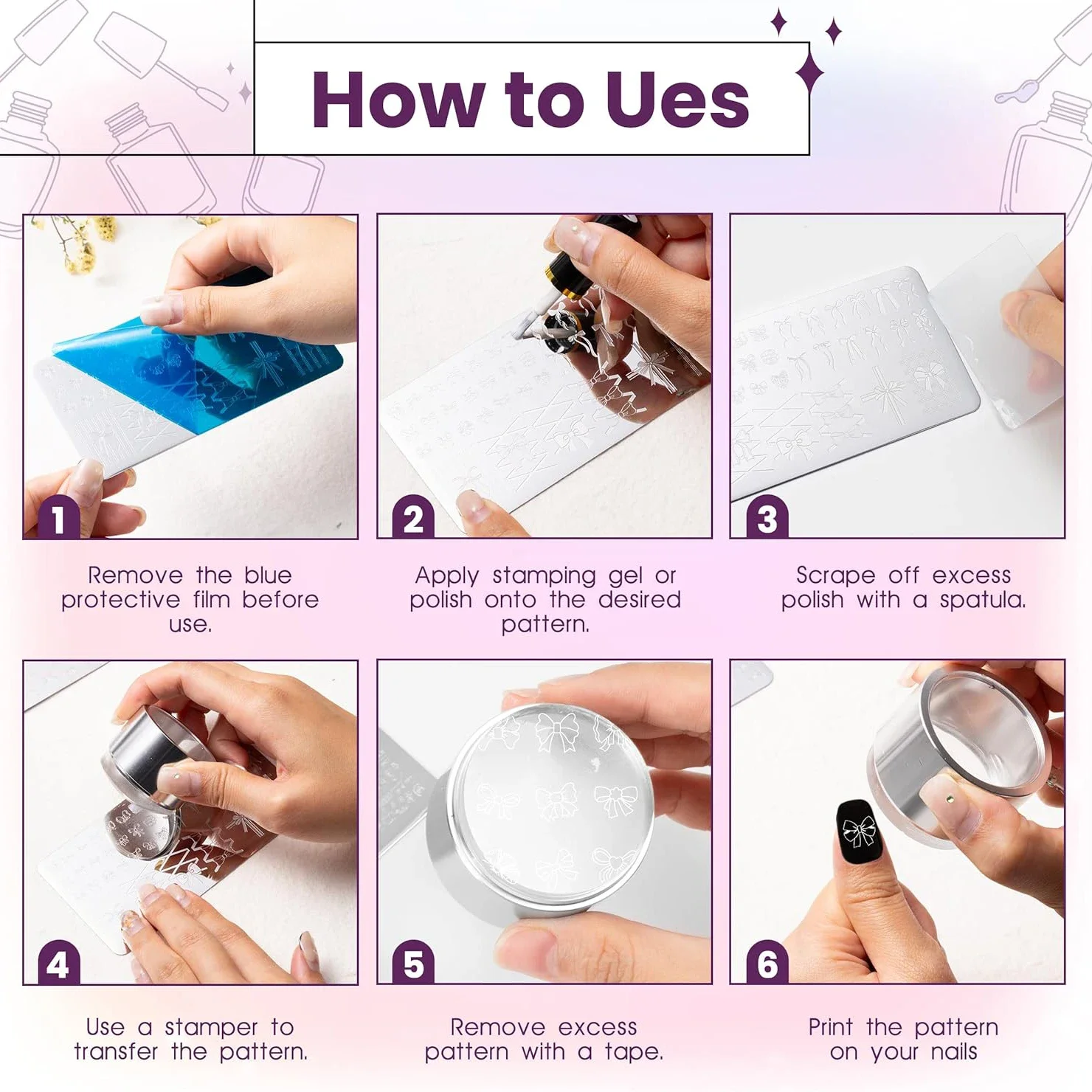 How to Ues

1

Remove the blue protective film before use.

2

Apply stamping gel or polish onto the desired pattern.

3

Scrape off excess polish with a spatula.

4

Use a stamper to transfer the pattern.

5

Remove excess pattern with a tape.

6

Print the pattern on your nails