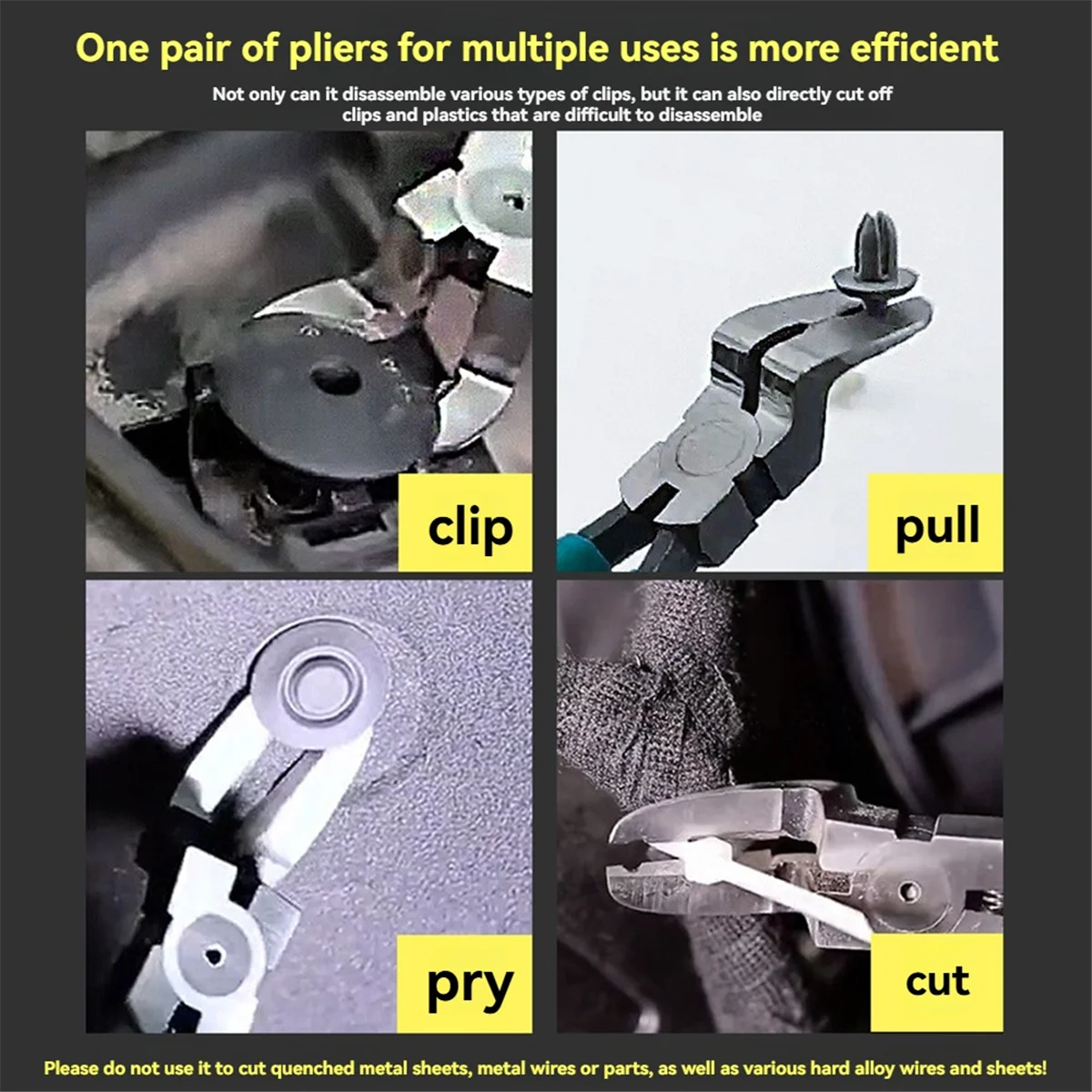 One pair of pliers for multiple uses is more efficient

Not only can it disassemble various types of clips, but it can also directly cut off clips and plastics that are difficult to disassemble

clip

pull

pry

cut

Please do not use it to cut quenched metal sheets, metal wires or parts, as well as various hard alloy wires and sheets!