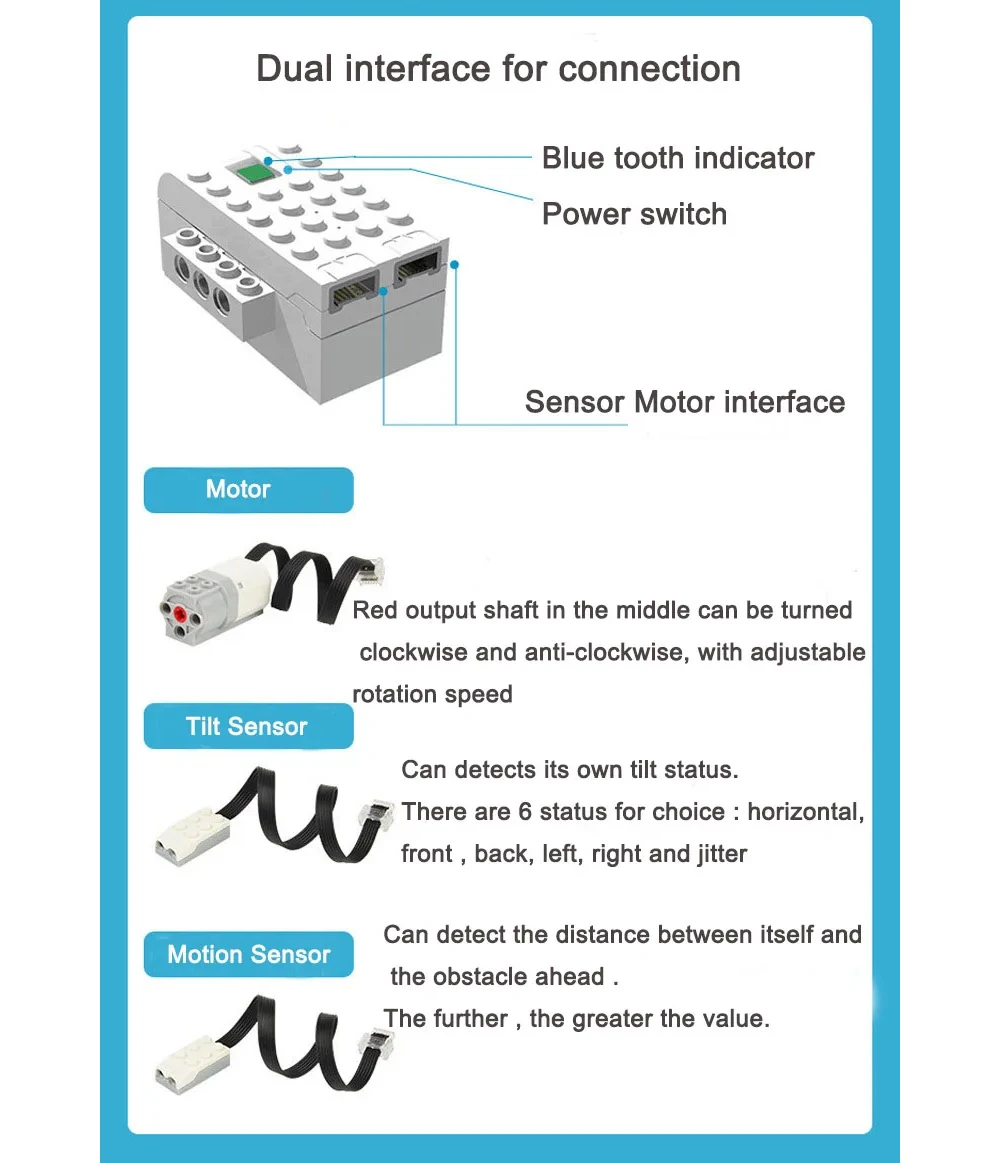 Dual interface for connection

Blue tooth indicator

Power switch

Sensor Motor interface

Motor

Red output shaft in the middle can be turned clockwise and anti-clockwise, with adjustable rotation speed

Tilt Sensor

Can detects its own tilt status.
There are 6 status for choice : horizontal, front , back, left, right and jitter

Motion Sensor

Can detect the distance between itself and the obstacle ahead .
The further , the greater the value.