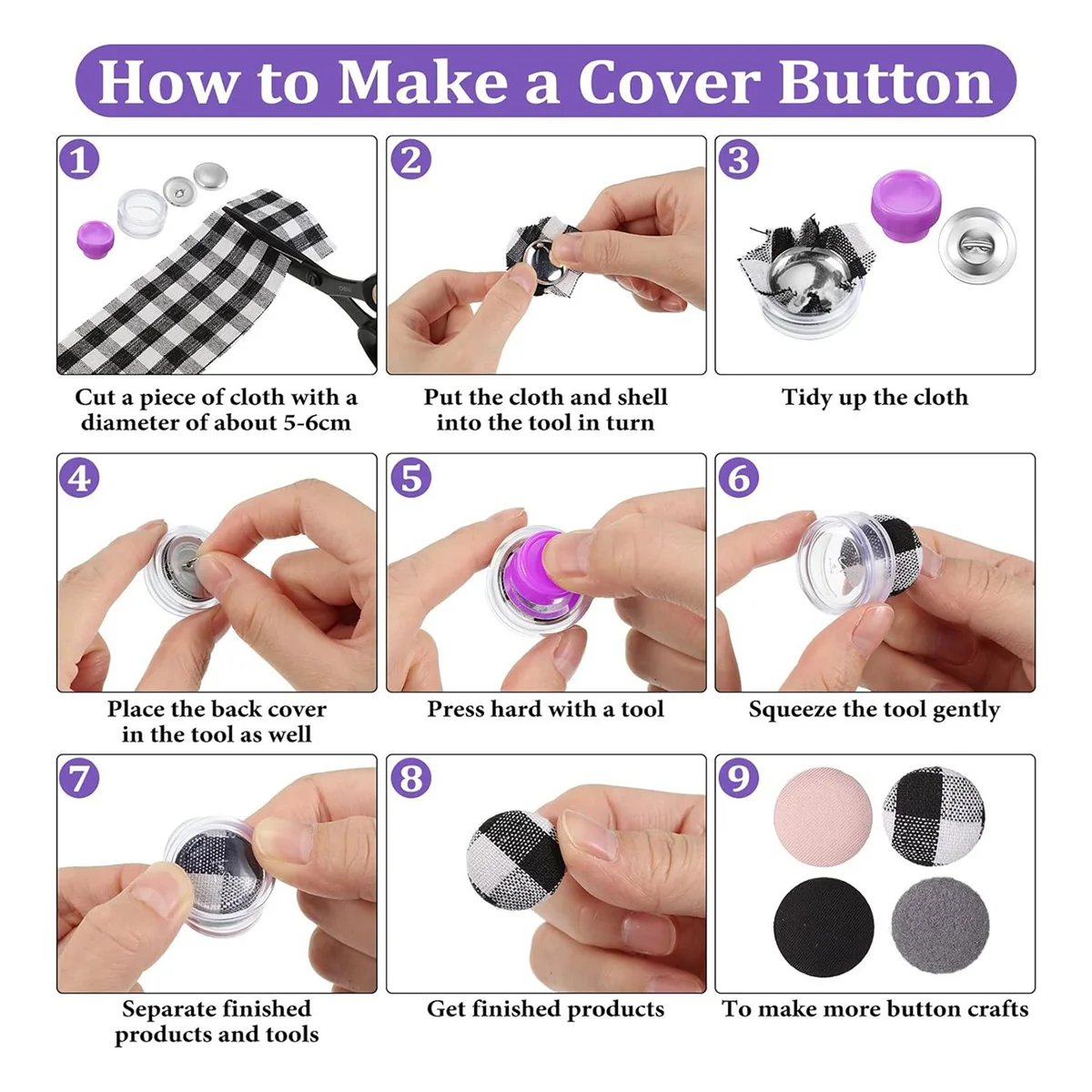 How to Make a Cover Button

1
Cut a piece of cloth with a diameter of about 5-6cm

2
Put the cloth and shell into the tool in turn

3
Tidy up the cloth

4
Place the back cover in the tool as well

5
Press hard with a tool

6
Squeeze the tool gently

7
Separate finished products and tools

8
Get finished products

9
To make more button crafts