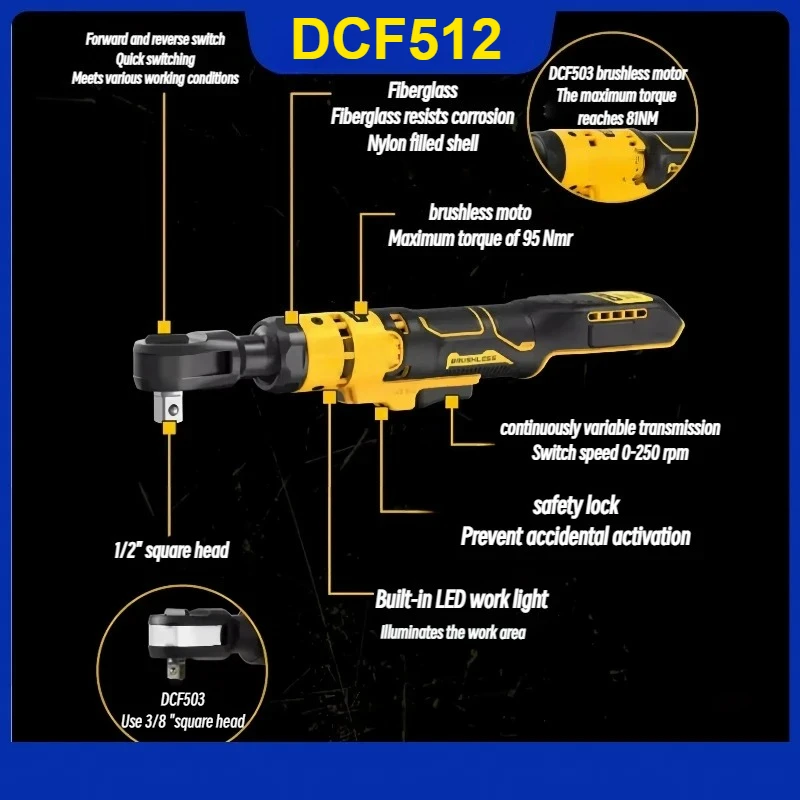 DCF512

Forward and reverse switch
Quick switching
Meets various working conditions

Fiberglass
Fiberglass resists corrosion
Nylon filled shell

DCF503 brushless motor
The maximum torque
reaches 81NM

brushless moto
Maximum torque of 95 Nmr

BRUSHLESS

continuously variable transmission
Switch speed 0-250 rpm

safety lock
Prevent accidental activation

1/2" square head

Built-in LED work light
Illuminates the work area

DCF503
Use 3/8 "square head