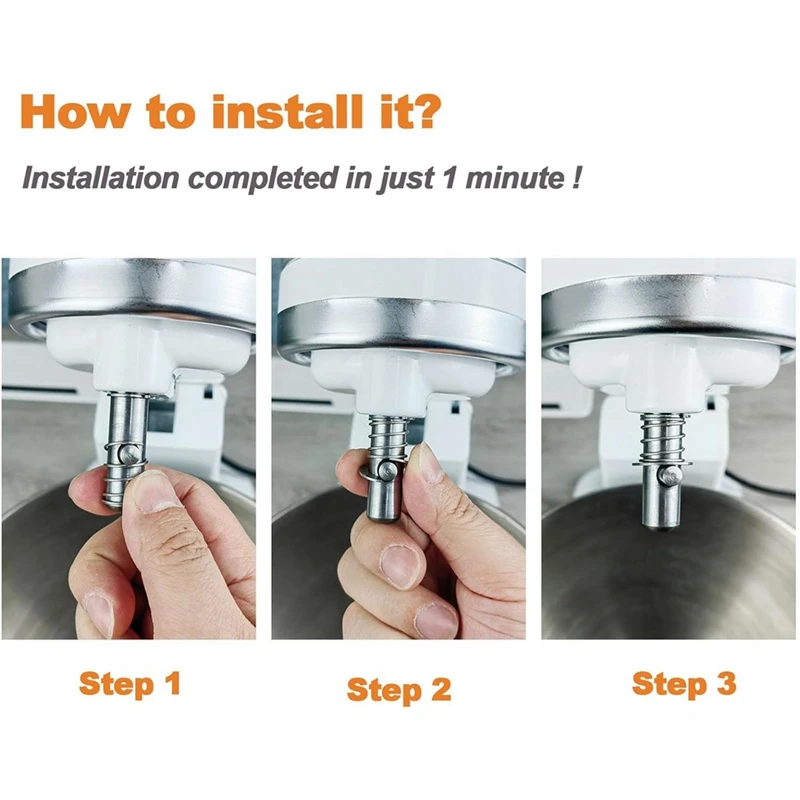 How to install it?

Installation completed in just 1 minute !

Step 1

Step 2

Step 3