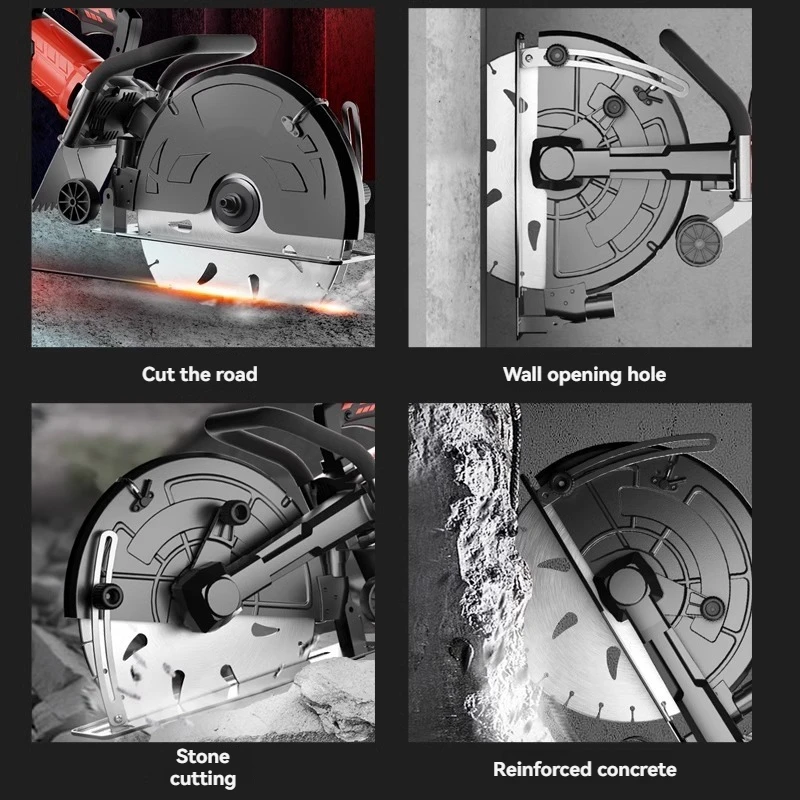 Cut the road

Wall opening hole

Stone cutting

Reinforced concrete