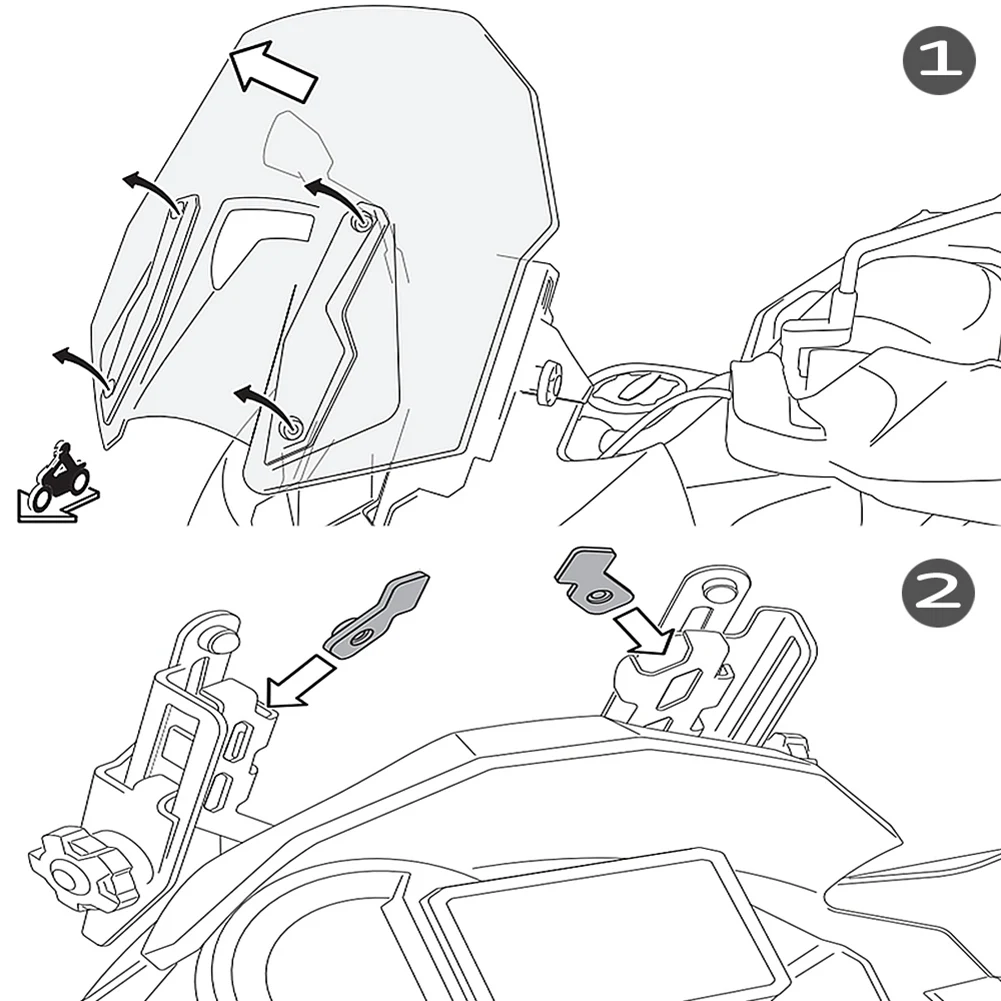 1

2