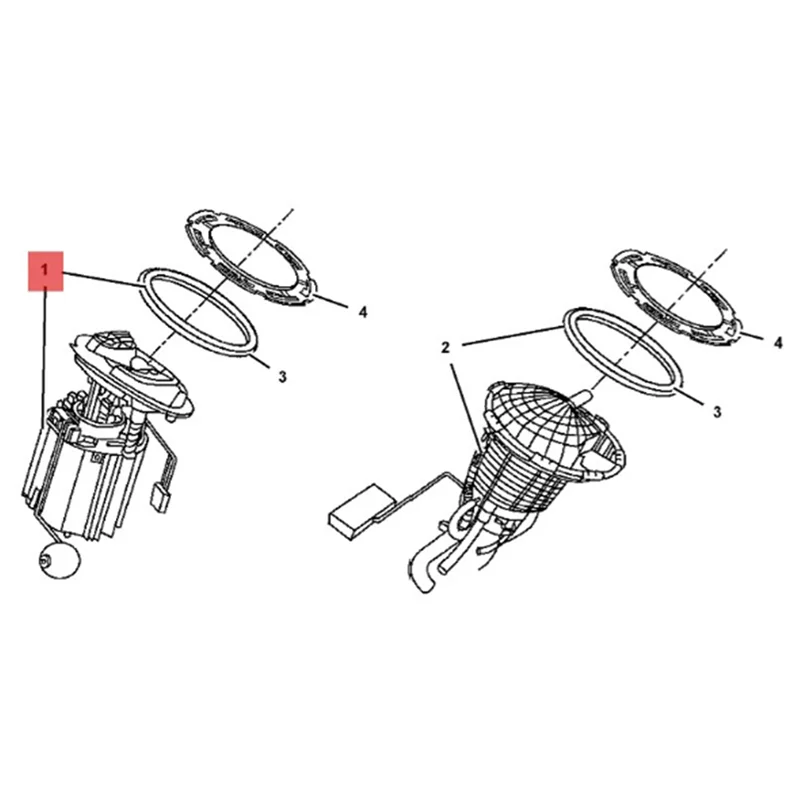 1
4
3
2
4
3