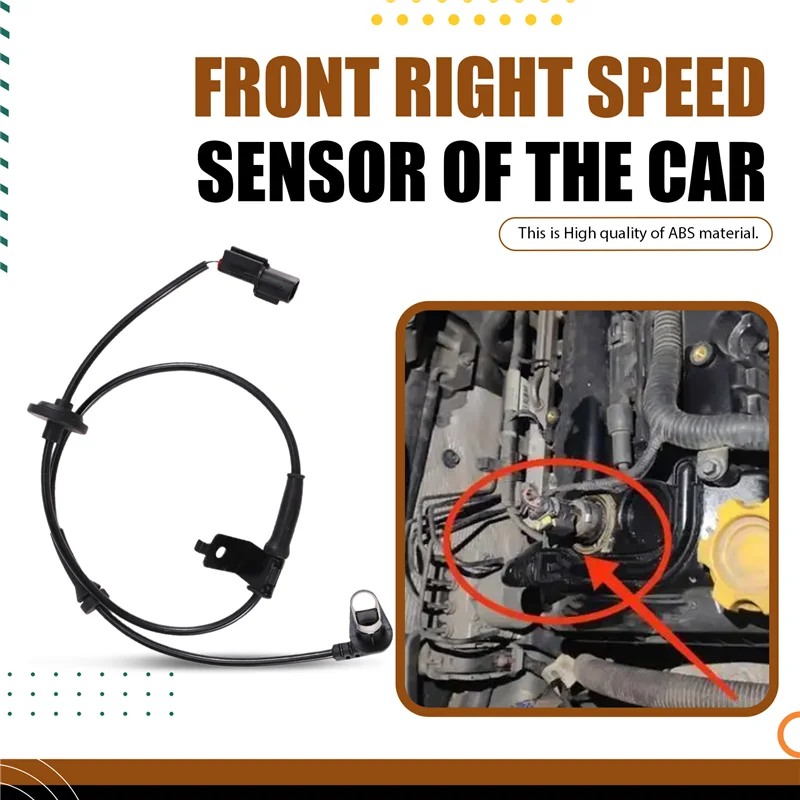 FRONT RIGHT SPEED
SENSOR OF THE CAR

This is High quality of ABS material.