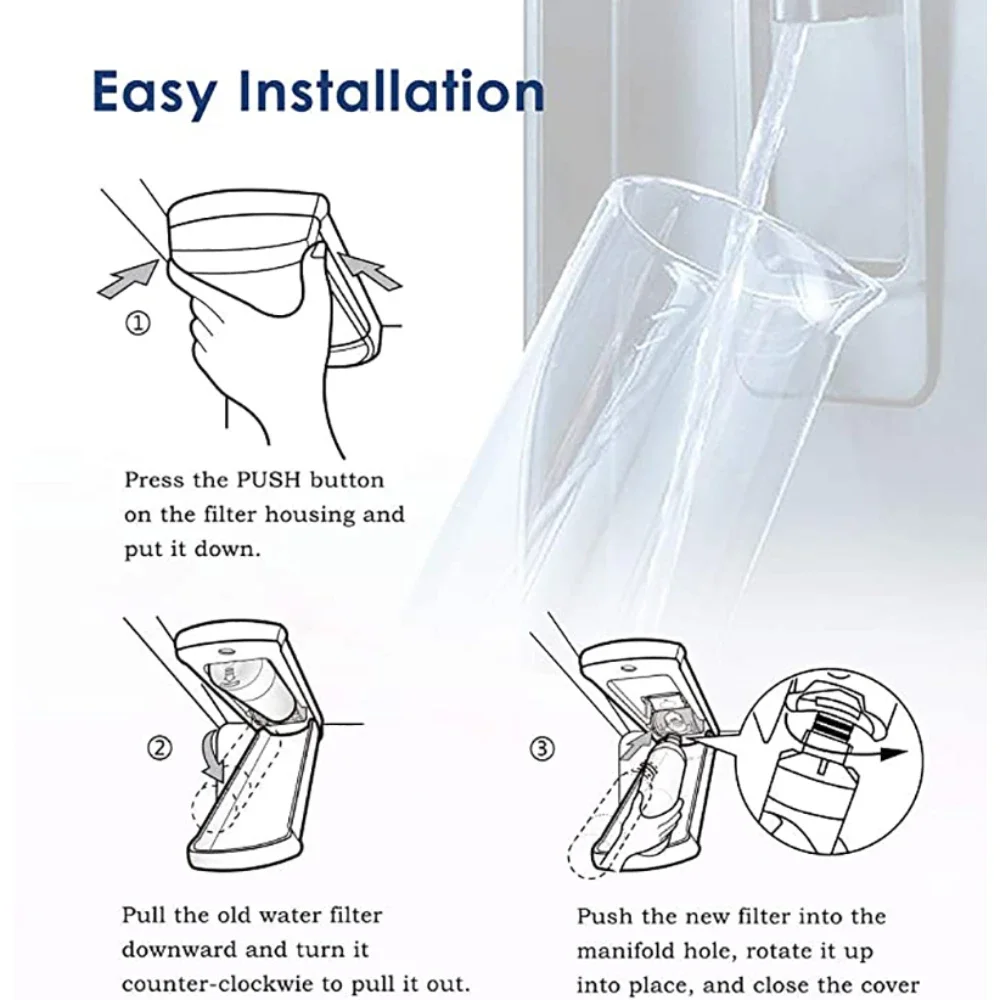 Easy Installation

①

Press the PUSH button on the filter housing and put it down.

②

Pull the old water filter downward and turn it counter-clockwie to pull it out.

③

Push the new filter into the manifold hole, rotate it up into place, and close the cover