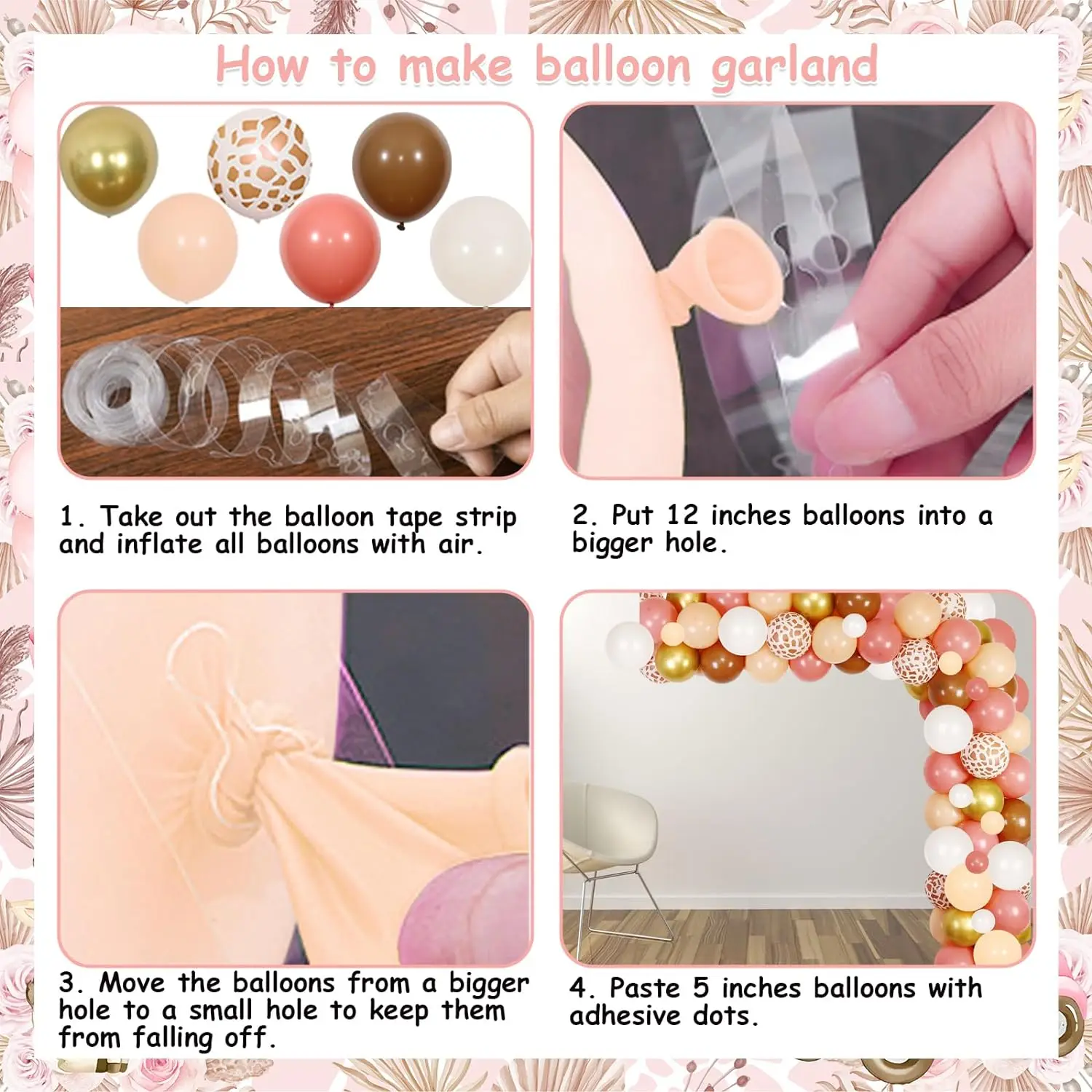 How to make balloon garland

1. Take out the balloon tape strip and inflate all balloons with air.

2. Put 12 inches balloons into a bigger hole.

3. Move the balloons from a bigger hole to a small hole to keep them from falling off.

4. Paste 5 inches balloons with adhesive dots.