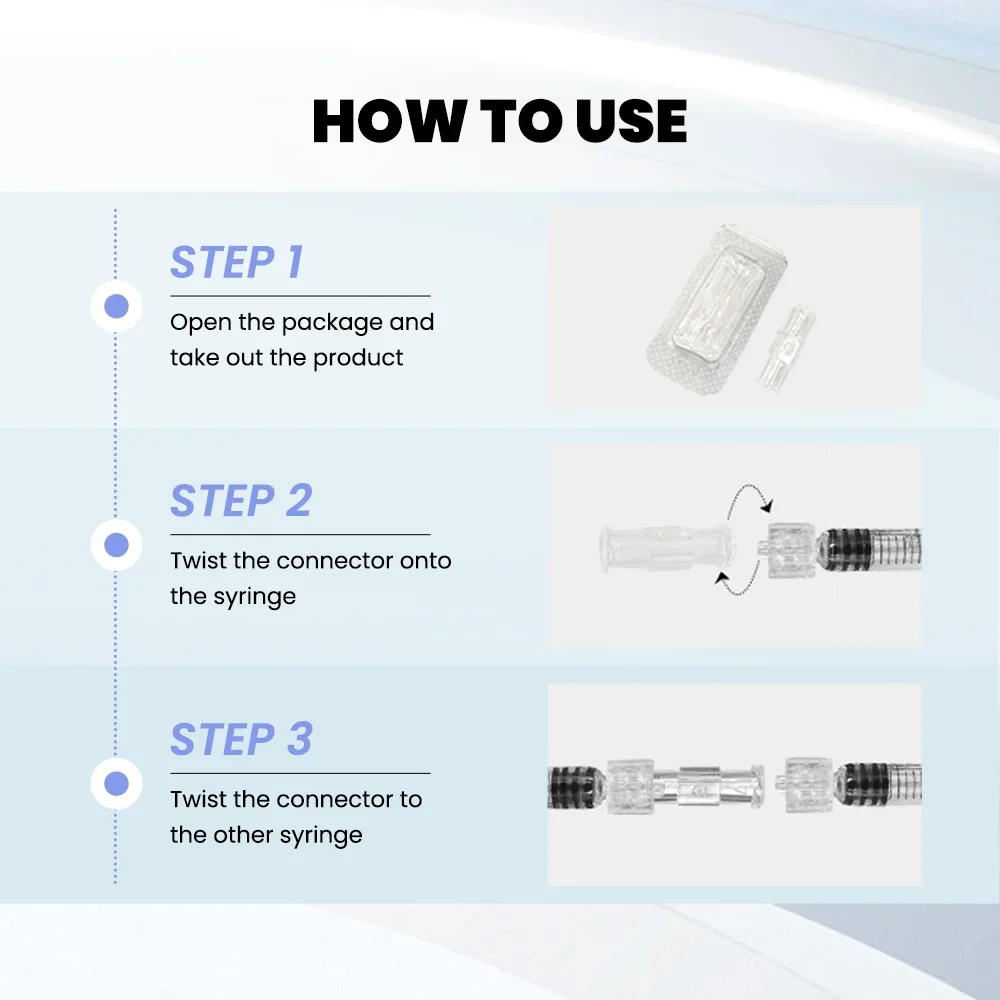 HOW TO USE

STEP 1

Open the package and take out the product

STEP 2

Twist the connector onto the syringe

STEP 3

Twist the connector to the other syringe