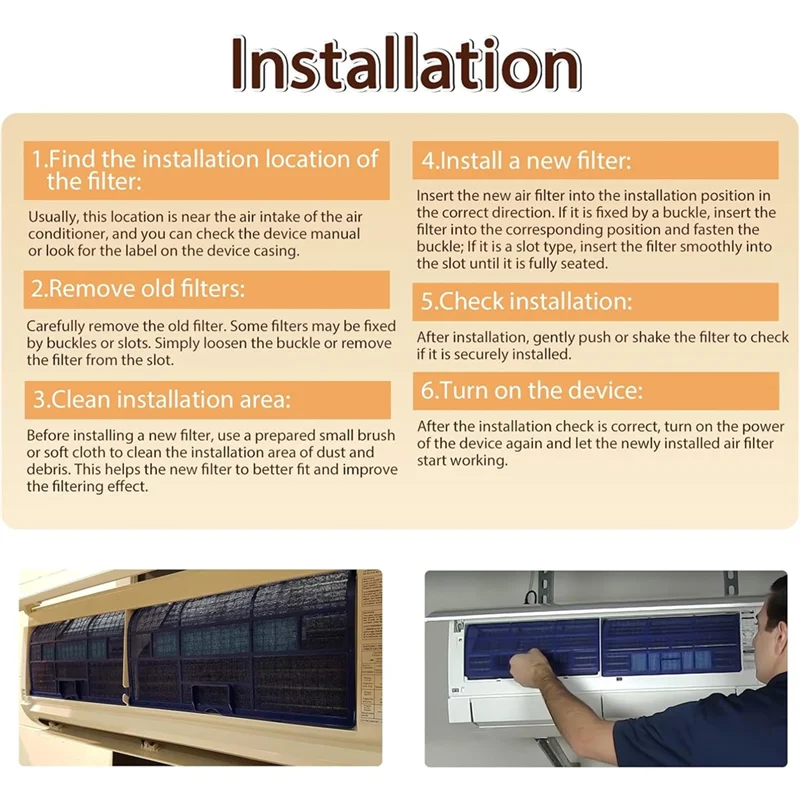 Installation

1.Find the installation location of the filter:

Usually, this location is near the air intake of the air conditioner, and you can check the device manual or look for the label on the device casing.

2.Remove old filters:

Carefully remove the old filter. Some filters may be fixed by buckles or slots. Simply loosen the buckle or remove the filter from the slot.

3.Clean installation area:

Before installing a new filter, use a prepared small brush or soft cloth to clean the installation area of dust and debris. This helps the new filter to better fit and improve the filtering effect.

4.Install a new filter:

Insert the new air filter into the installation position in the correct direction. If it is fixed by a buckle, insert the filter into the corresponding position and fasten the buckle; If it is a slot type, insert the filter smoothly into the slot until it is fully seated.

5.Check installation:

After installation, gently push or shake the filter to check if it is securely installed.

6.Turn on the device:

After the installation check is correct, turn on the power of the device again and let the newly installed air filter start working.