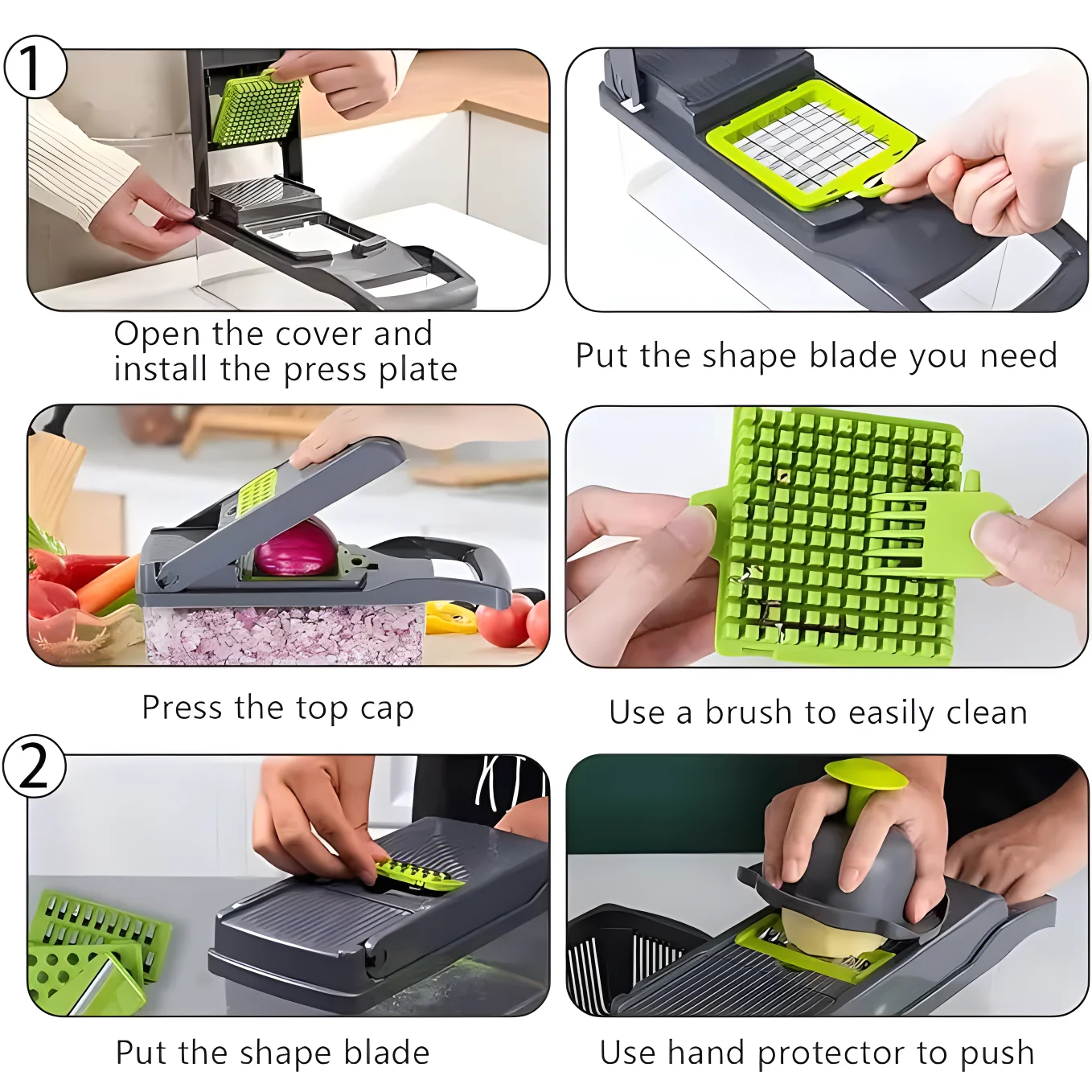 1

Open the cover and install the press plate

Put the shape blade you need

Press the top cap

Use a brush to easily clean

2

Put the shape blade

Use hand protector to push