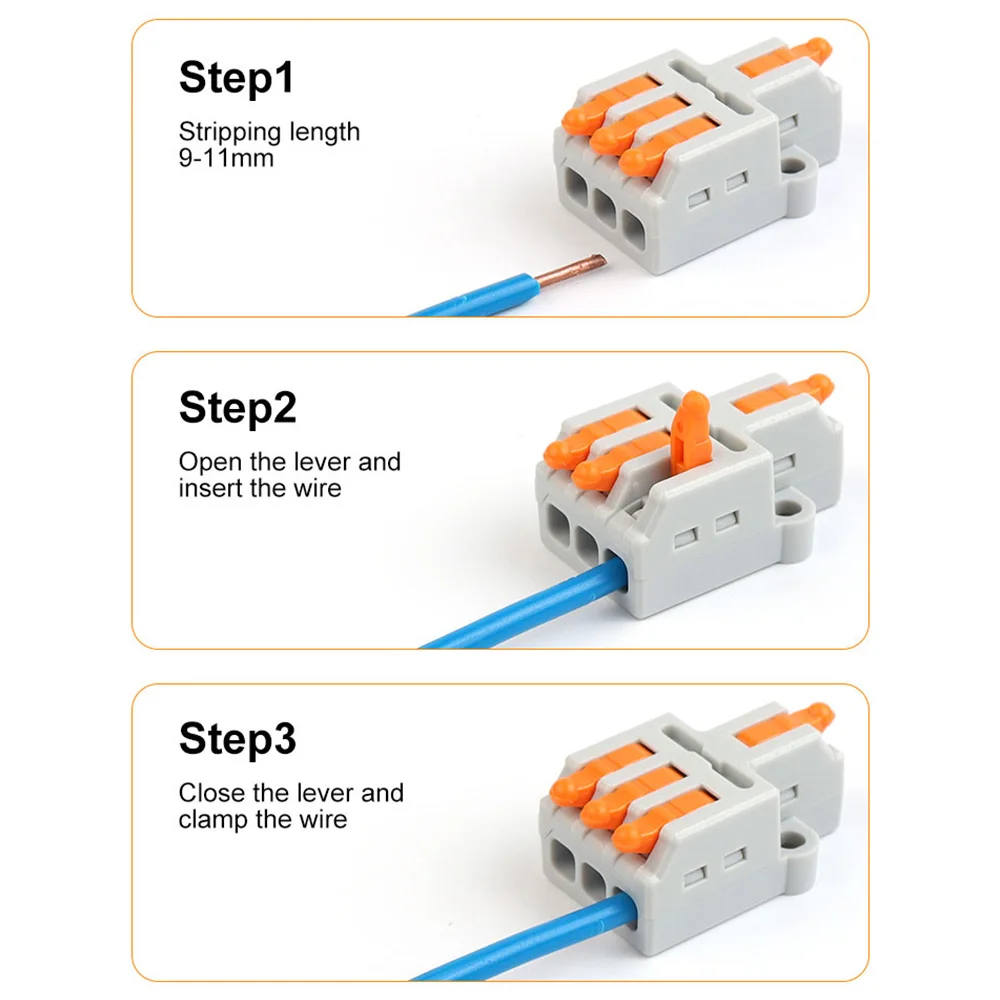 Step1

Stripping length
9-11mm

Step2

Open the lever and
insert the wire

Step3

Close the lever and
clamp the wire