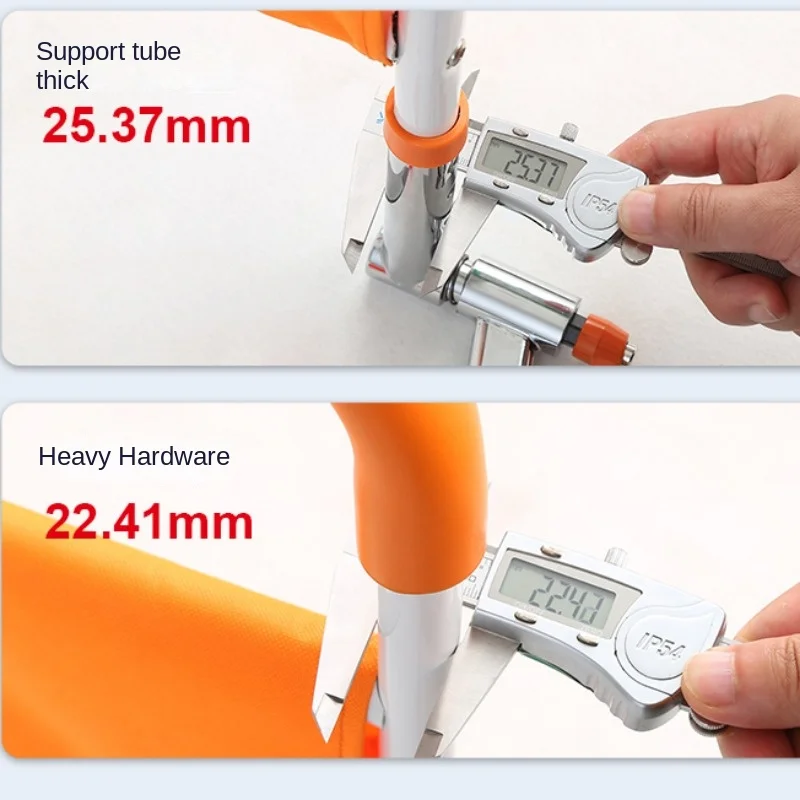 Support tube thick

25.37mm

25.37

IP54

Heavy Hardware

22.41mm

22.41

IP54