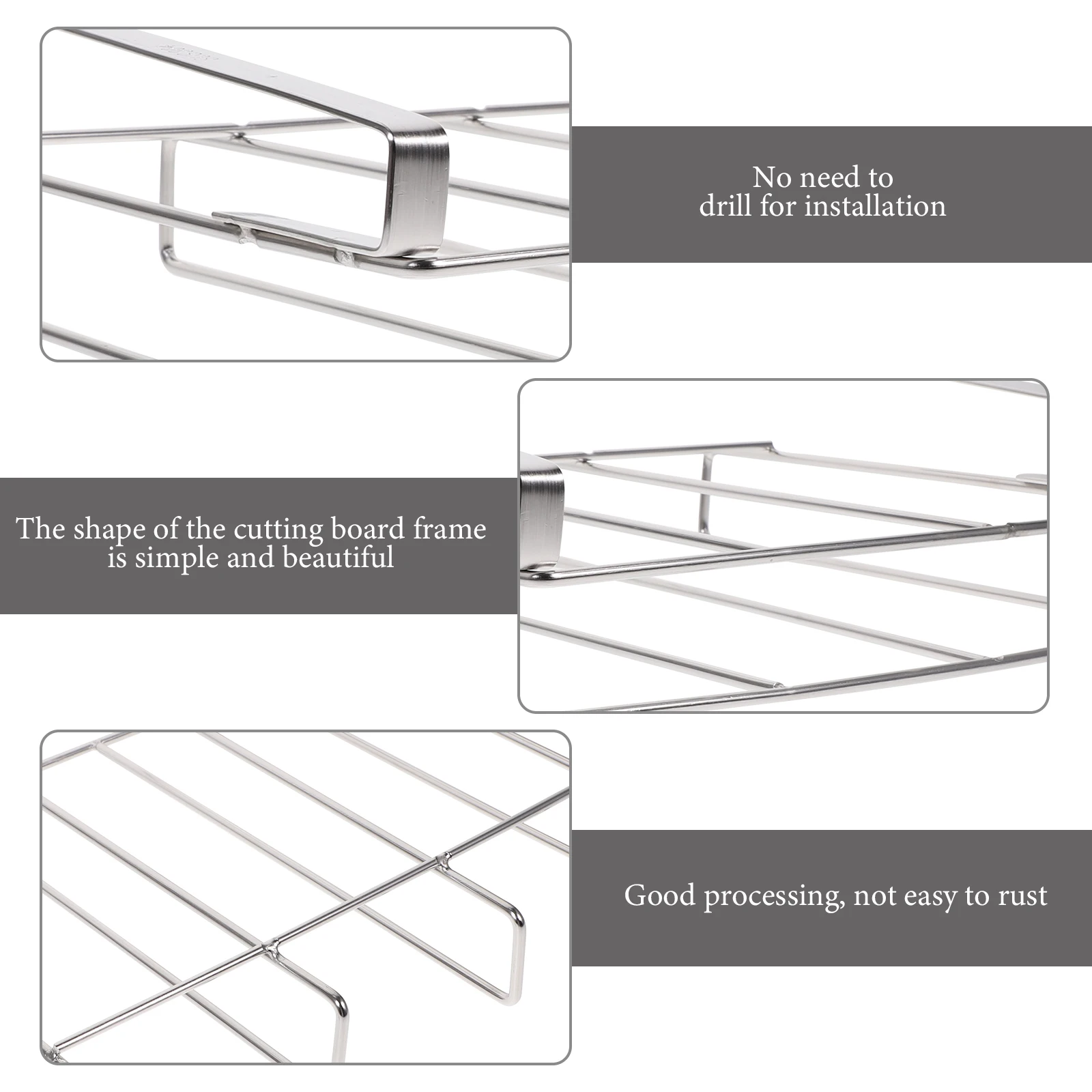 No need to
drill for installation

The shape of the cutting board frame is simple and beautiful

Good processing, not easy to rust