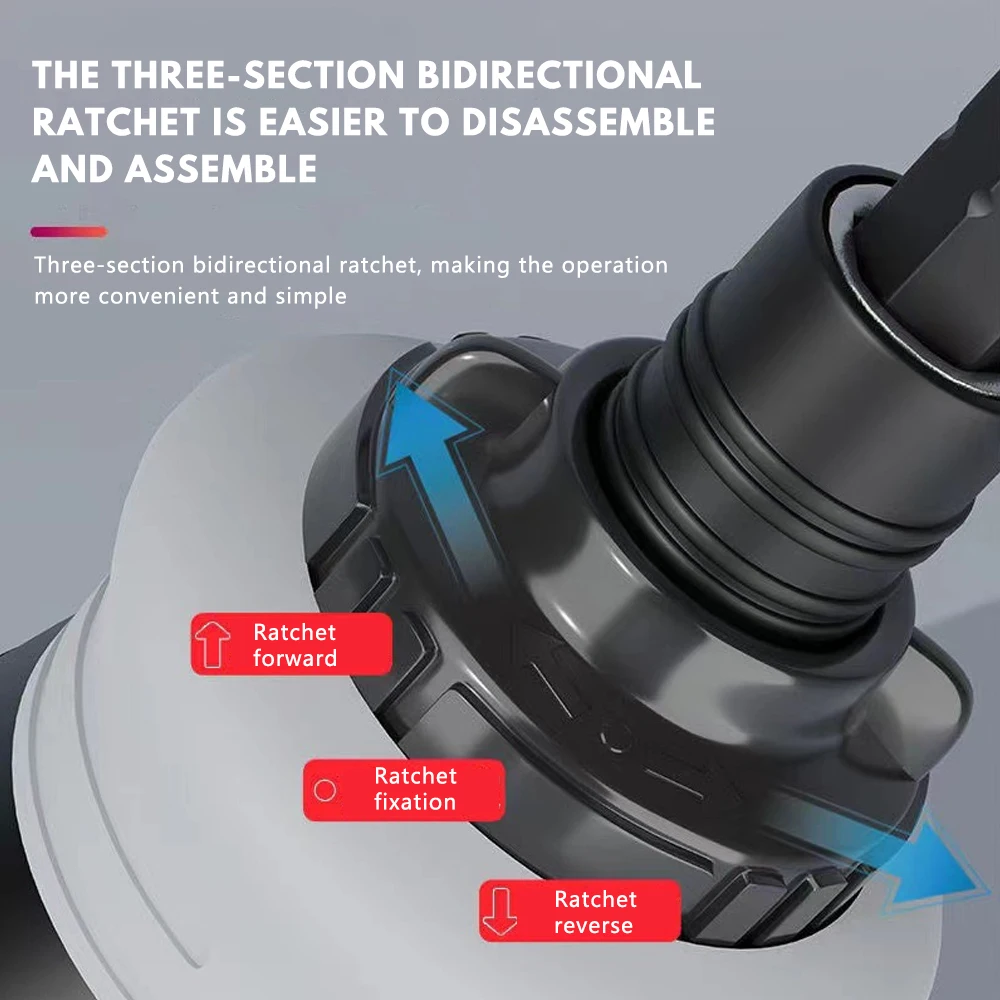 THE THREE-SECTION BIDIRECTIONAL RATCHET IS EASIER TO DISASSEMBLE AND ASSEMBLE

Three-section bidirectional ratchet, making the operation more convenient and simple

Ratchet forward

Ratchet fixation

Ratchet reverse