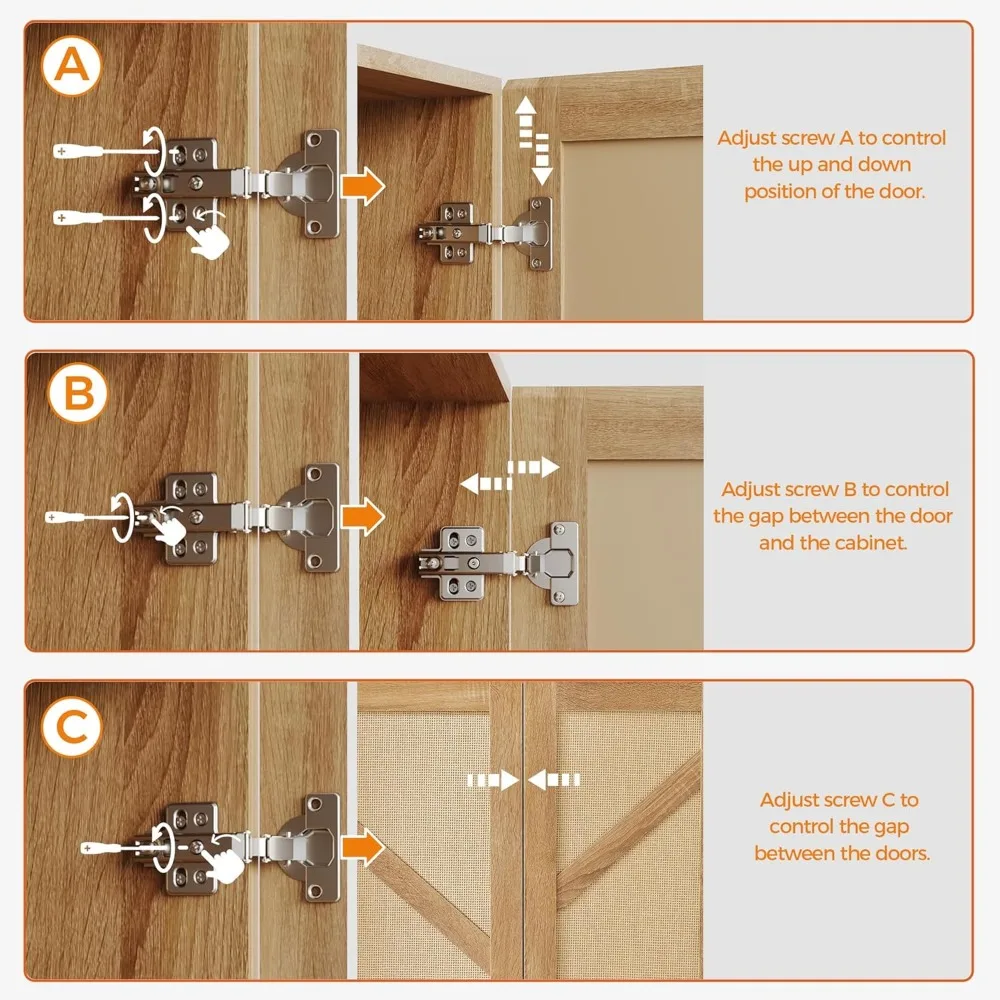 A

Adjust screw A to control the up and down position of the door.

B

Adjust screw B to control the gap between the door and the cabinet.

C

Adjust screw C to control the gap between the doors.