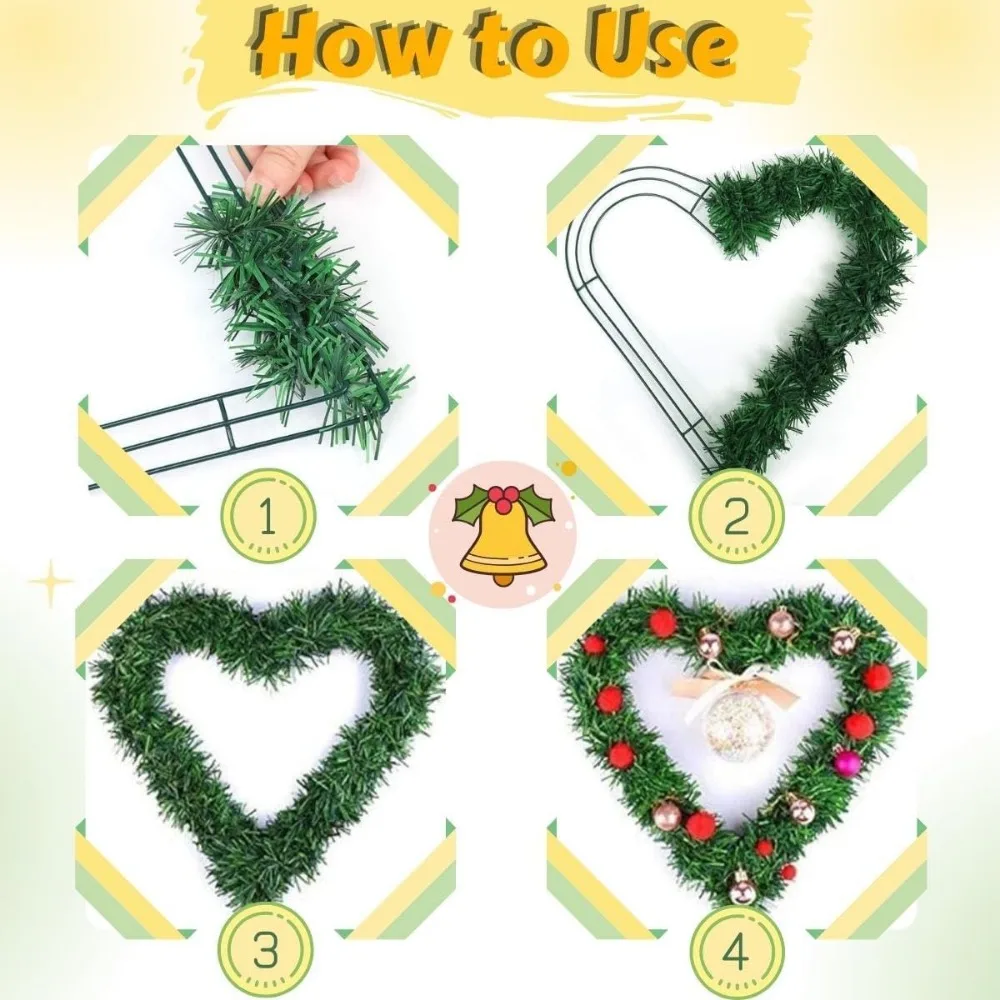 How to Use

1

2

3

4