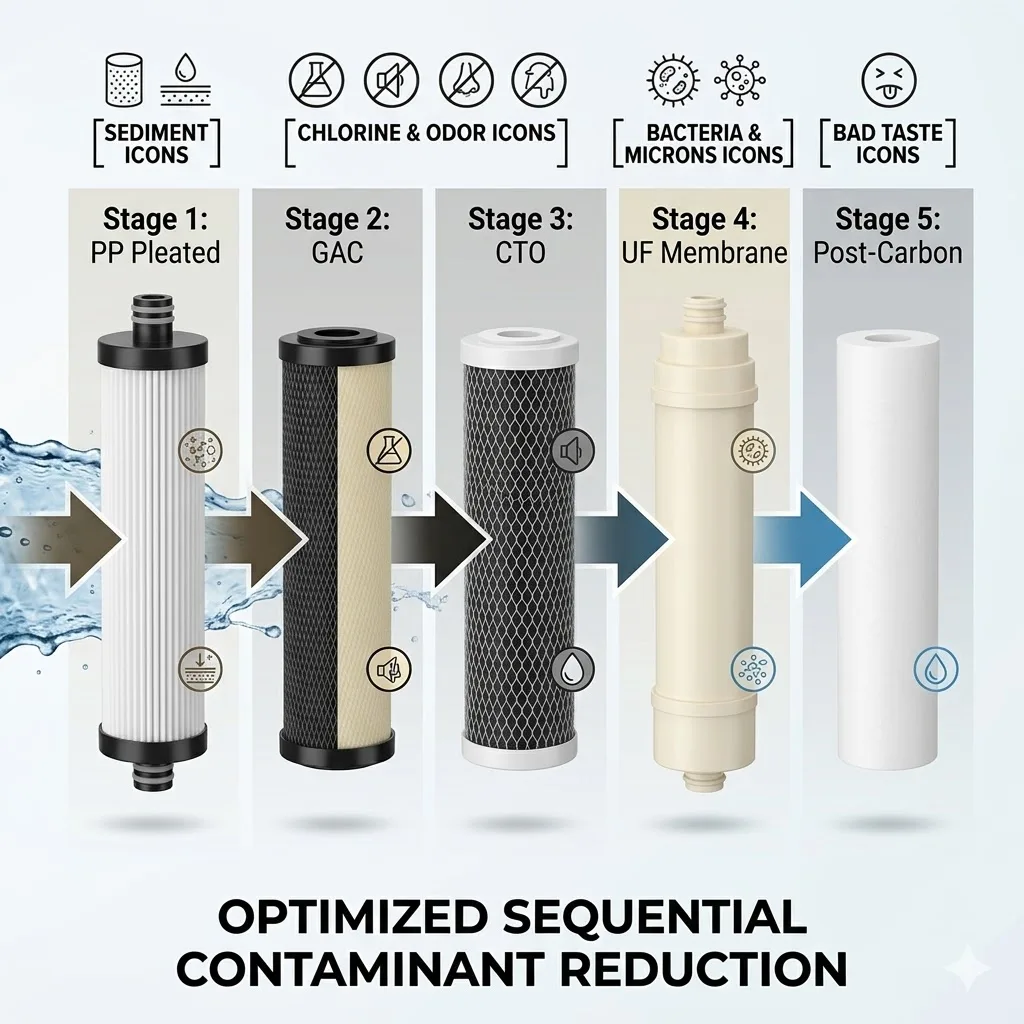 [SEDIMENT ICONS]

[CHLORINE & ODOR ICONS]

[BACTERIA & MICRONS ICONS]

[BAD TASTE ICONS]

Stage 1: PP Pleated

Stage 2: GAC

Stage 3: CTO

Stage 4: UF Membrane

Stage 5: Post-Carbon

OPTIMIZED SEQUENTIAL CONTAMINANT REDUCTION