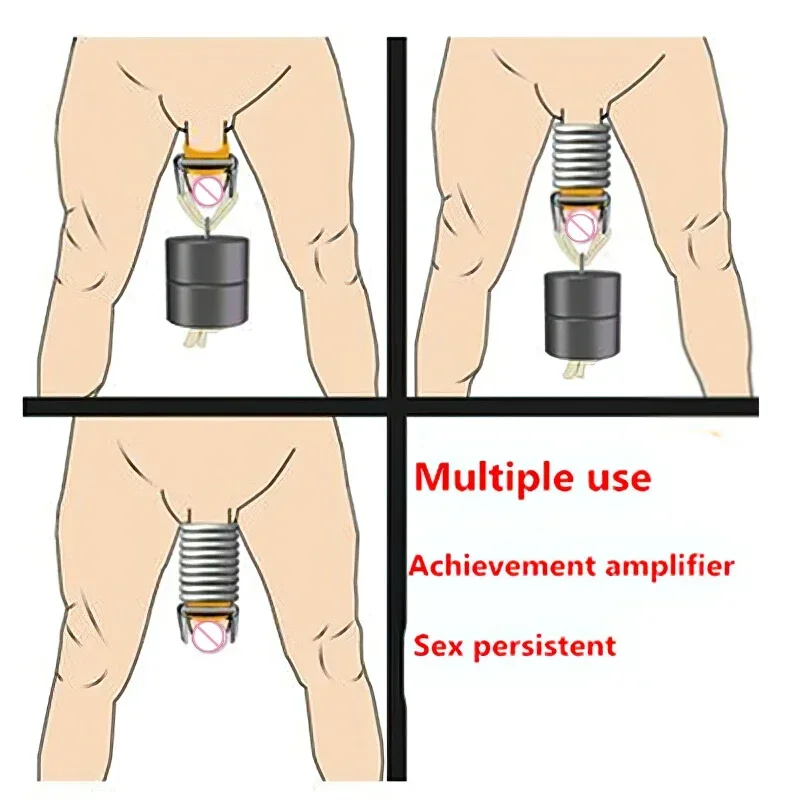 Multiple use

Achievement amplifier

Sex persistent