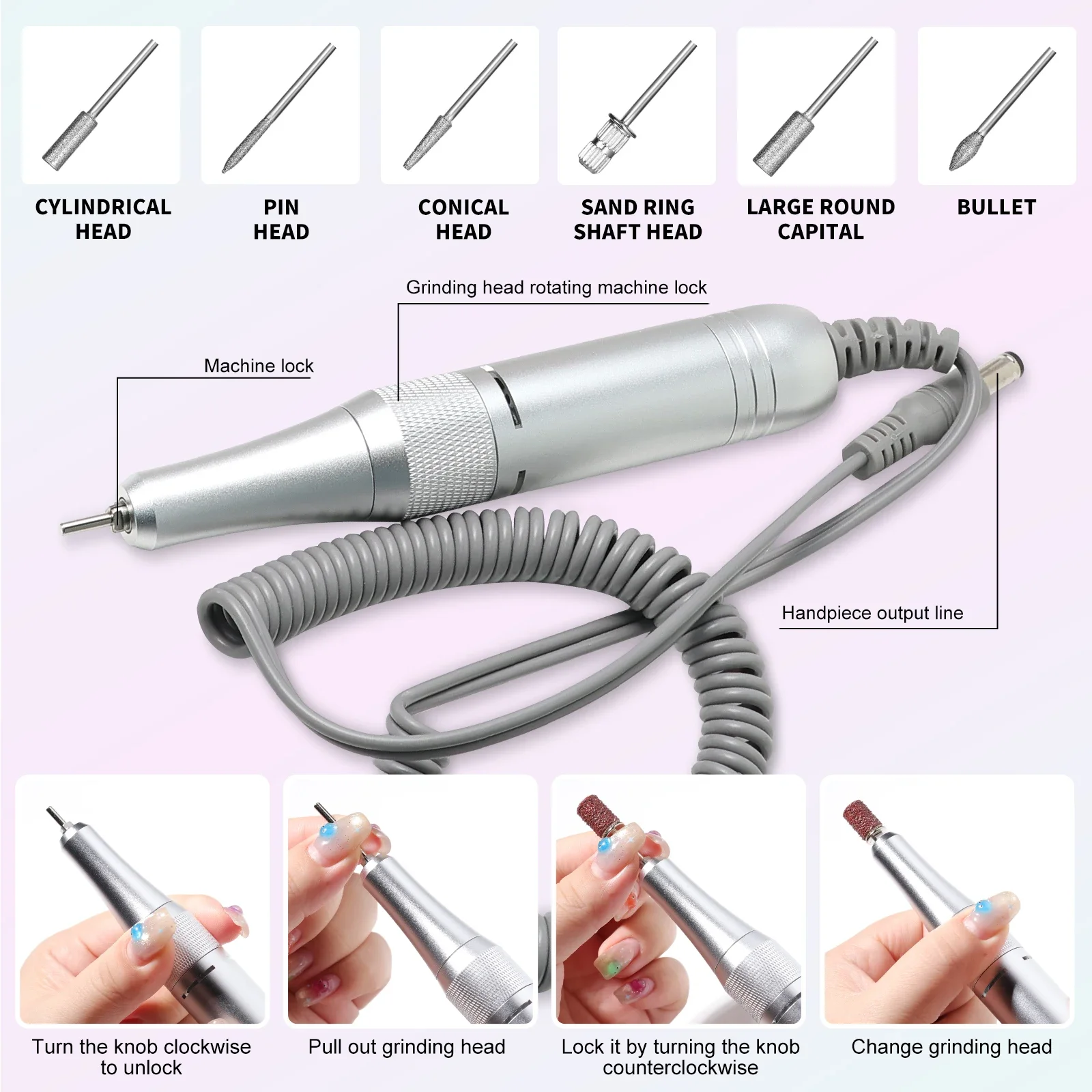 CYLINDRICAL HEAD

PIN HEAD

CONICAL HEAD

SAND RING SHAFT HEAD

LARGE ROUND CAPITAL

BULLET

Grinding head rotating machine lock

Machine lock

Handpiece output line

Turn the knob clockwise to unlock

Pull out grinding head

Lock it by turning the knob counterclockwise

Change grinding head