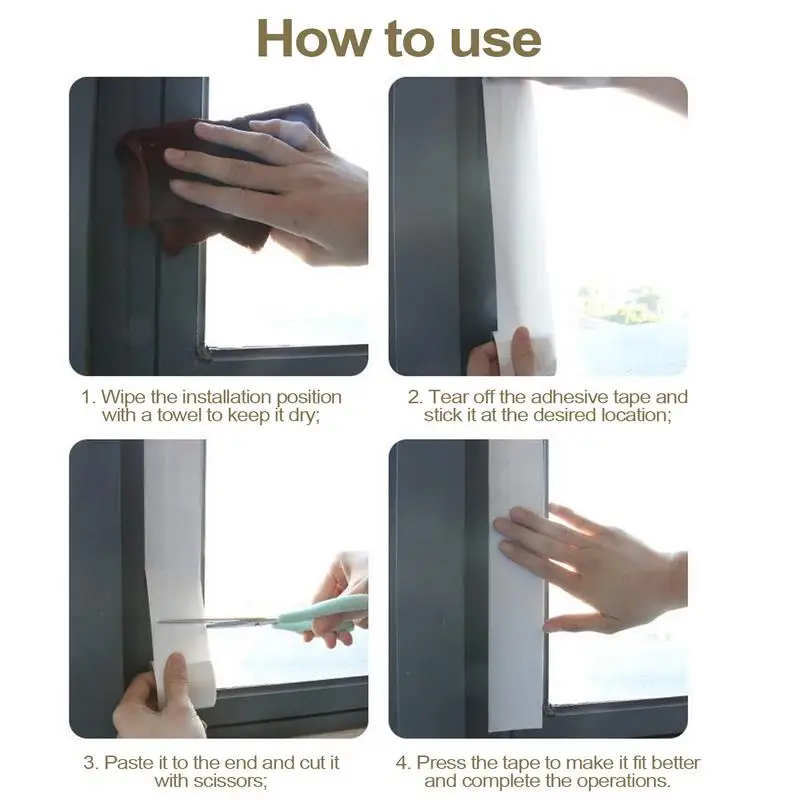 How to use

1. Wipe the installation position with a towel to keep it dry;

2. Tear off the adhesive tape and stick it at the desired location;

3. Paste it to the end and cut it with scissors;

4. Press the tape to make it fit better and complete the operations.