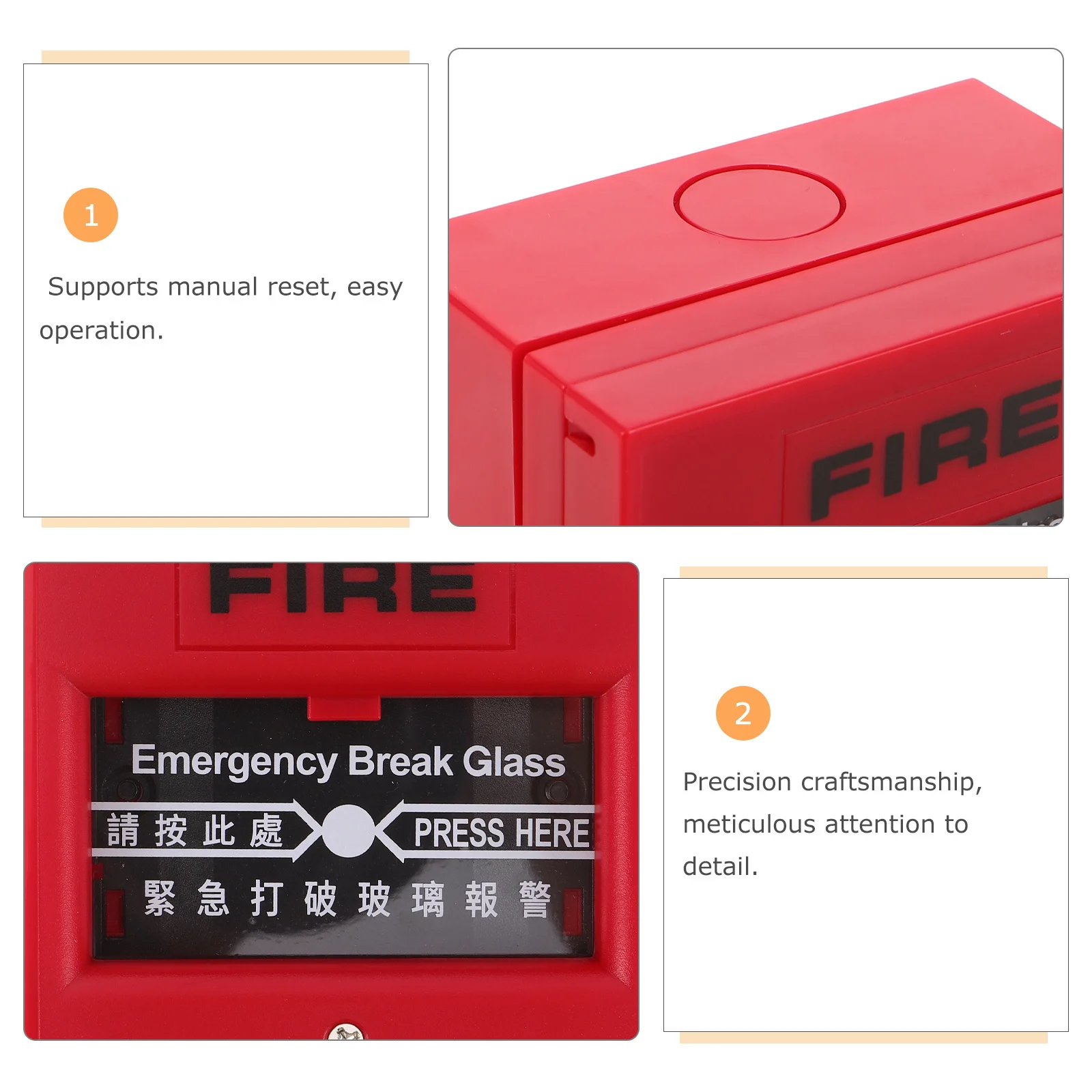 1

Supports manual reset, easy operation.

FIRE

FIRE

Emergency Break Glass

請按此處

PRESS HERE

緊急打破玻璃報警

2

Precision craftsmanship, meticulous attention to detail.