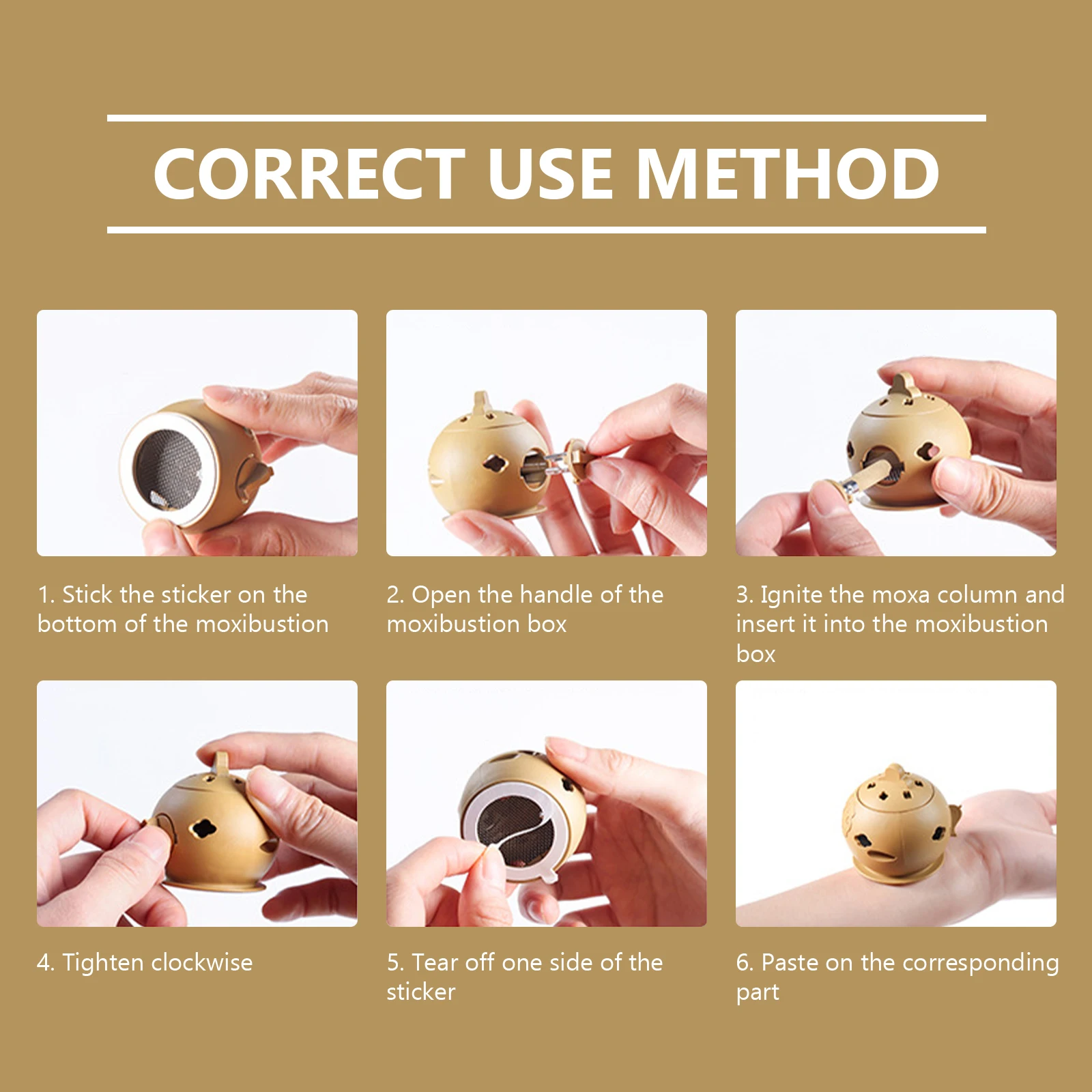 CORRECT USE METHOD

1. Stick the sticker on the bottom of the moxibustion

2. Open the handle of the moxibustion box

3. Ignite the moxa column and insert it into the moxibustion box

4. Tighten clockwise

5. Tear off one side of the sticker

6. Paste on the corresponding part