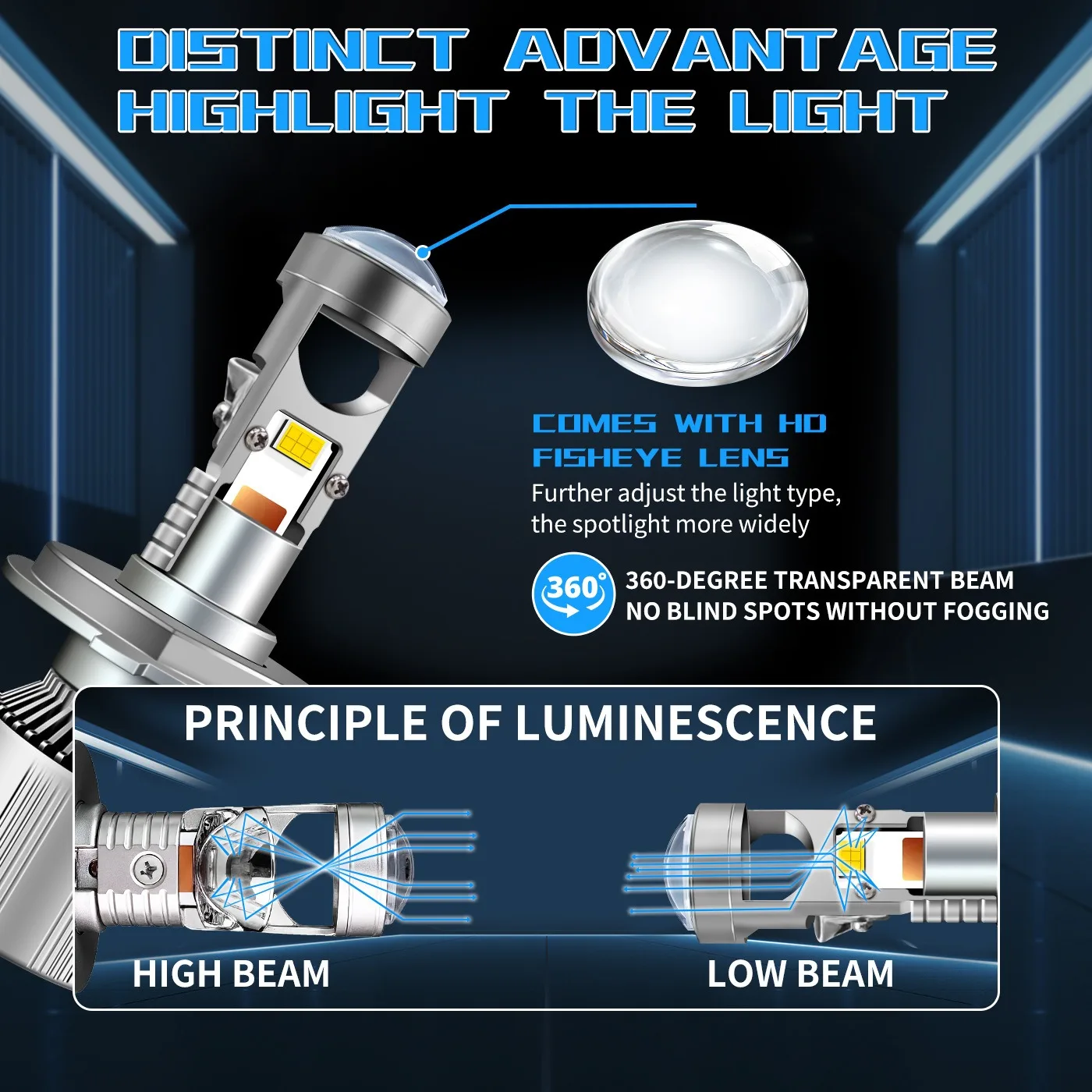 DISTINCT ADVANTAGE
HIGHLIGHT THE LIGHT

COMES WITH HD FISHEYE LENS

Further adjust the light type, the spotlight more widely

360°

360-DEGREE TRANSPARENT BEAM
NO BLIND SPOTS WITHOUT FOGGING

PRINCIPLE OF LUMINESCENCE

HIGH BEAM

LOW BEAM